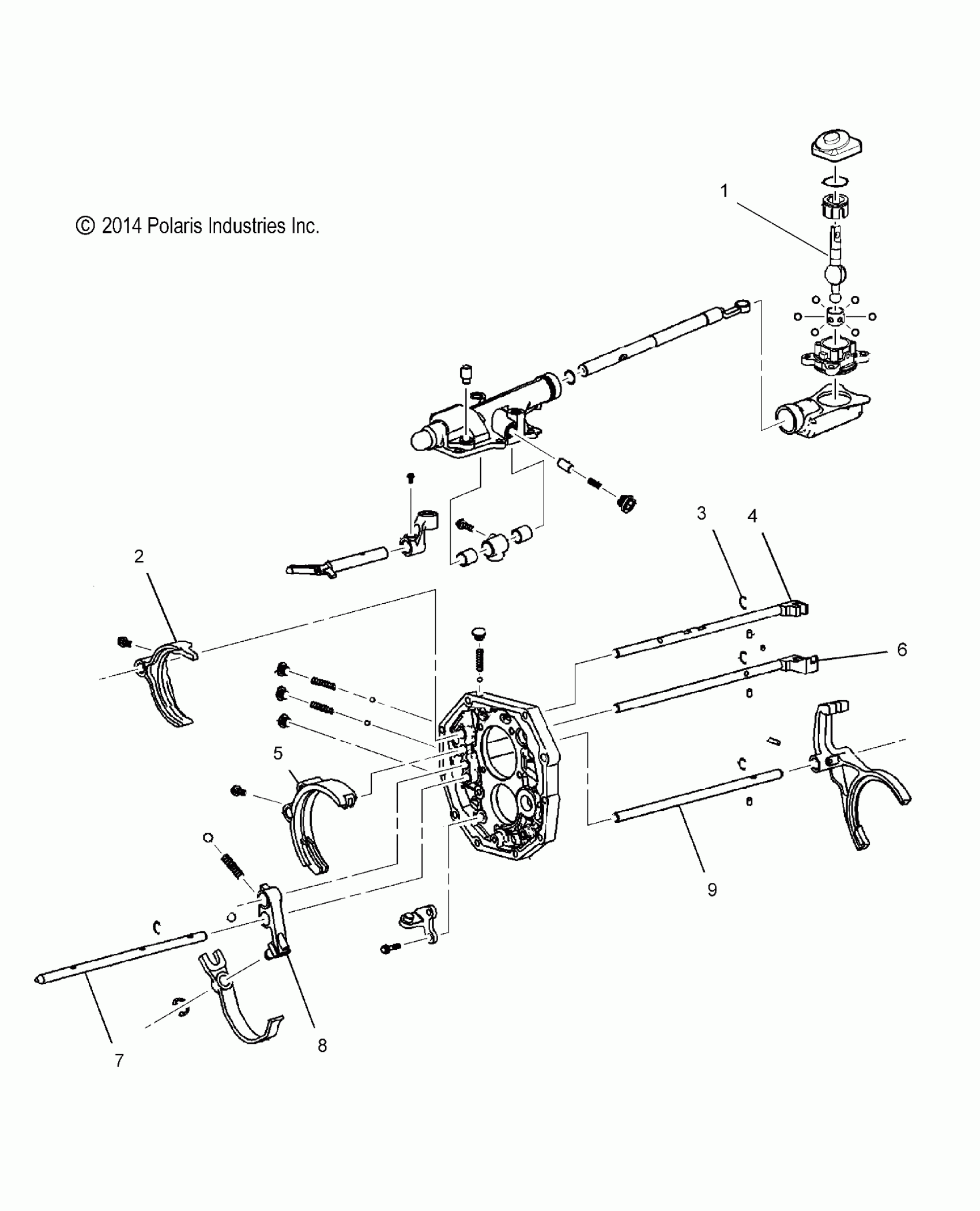 © 2014 Polaris Industries Inc.

1

3

4

2

6

5

9

8

7