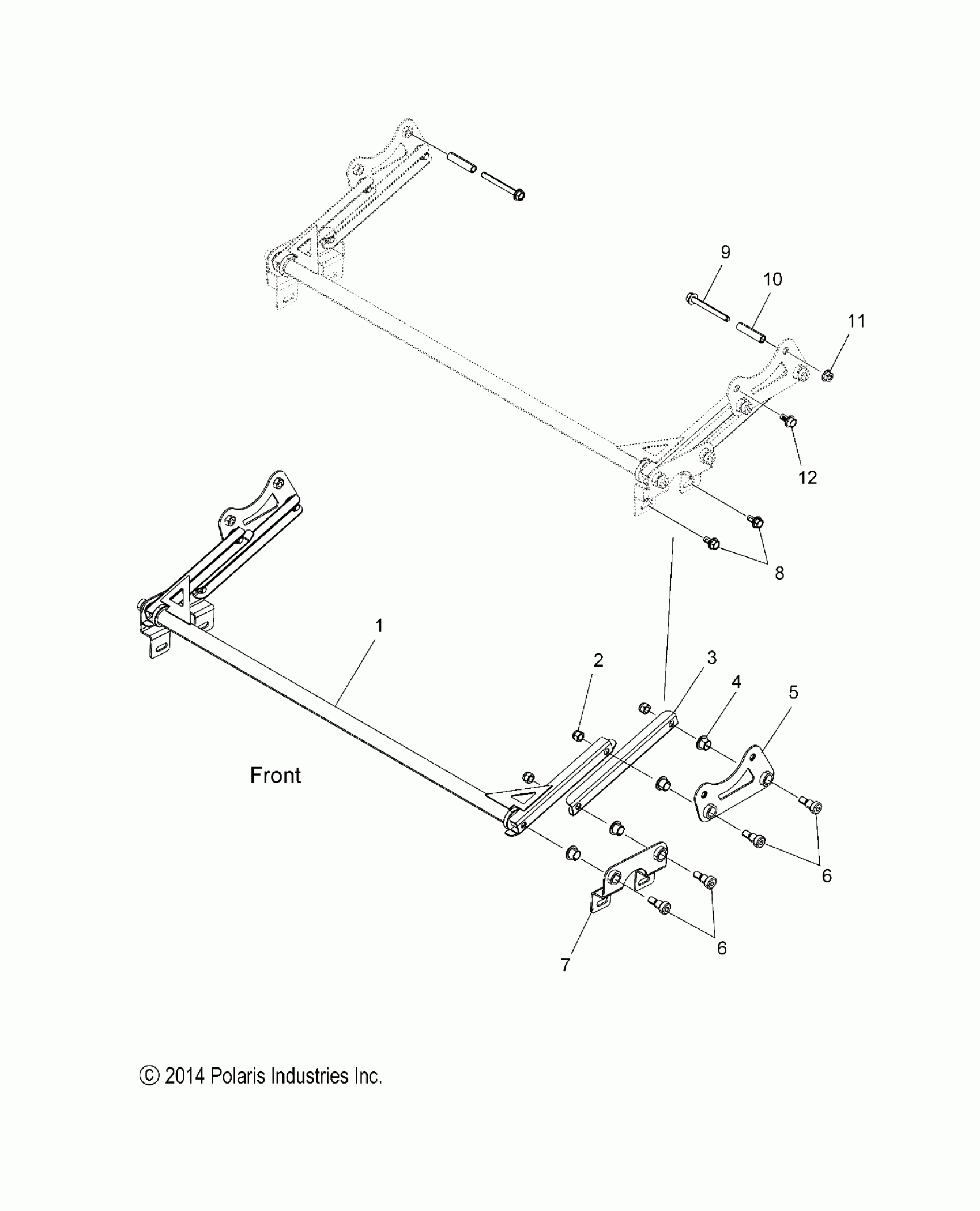 9
10
11
12
8
1
2
3
4
5
Front
6
6
7

© 2014 Polaris Industries Inc.