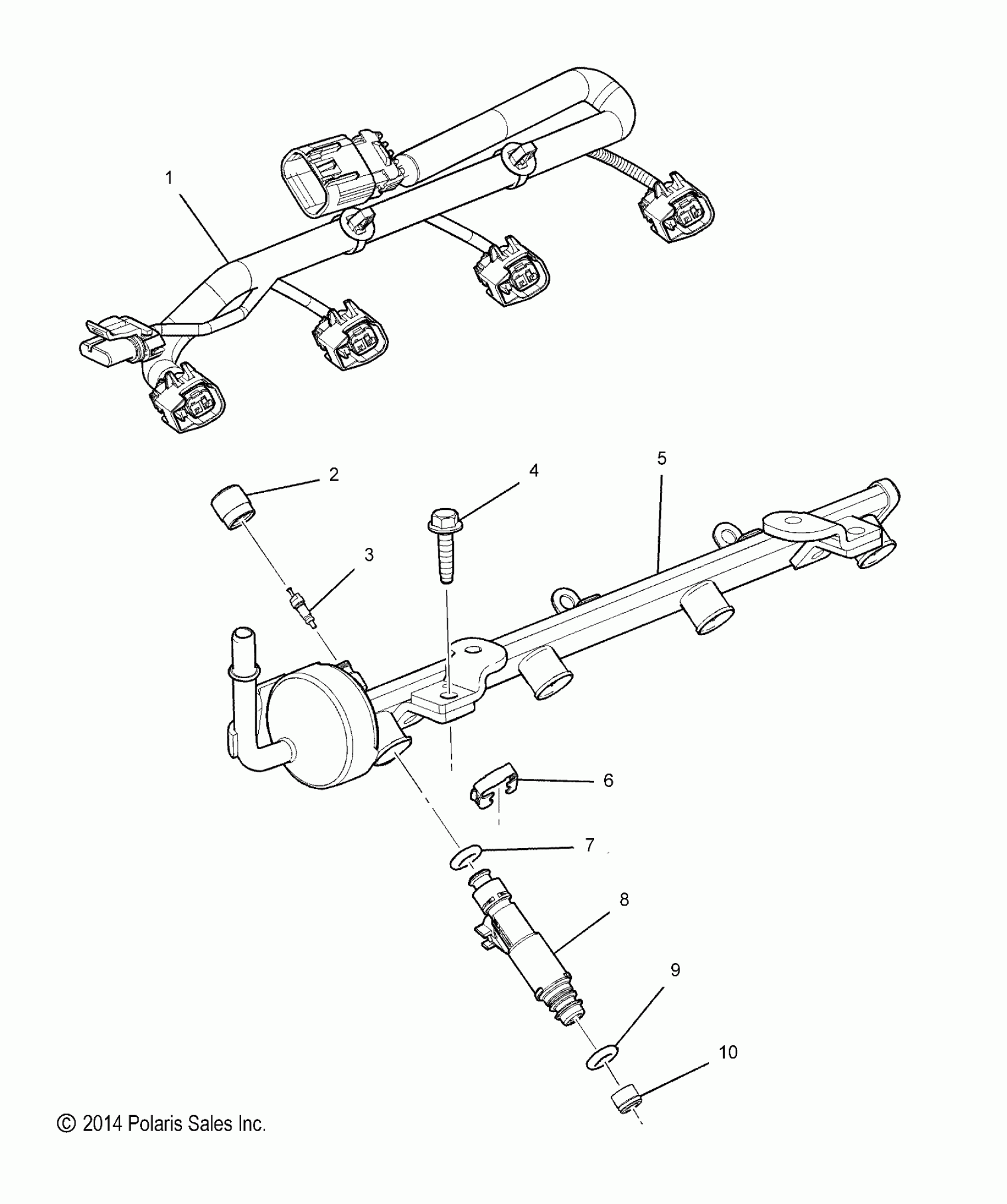 1

2

4

5

3

6

7

8

9

10

© 2014 Polaris Sales Inc.