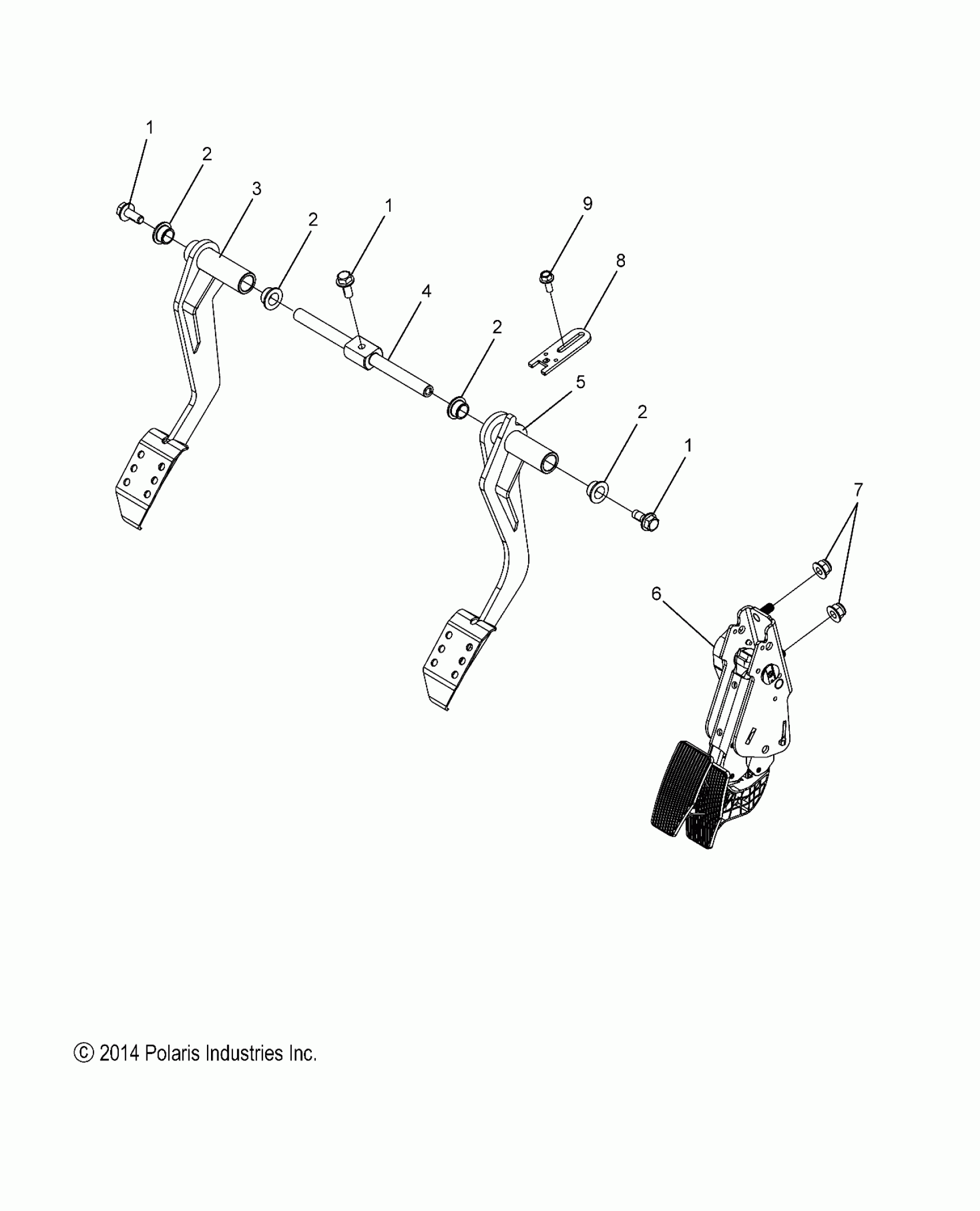 1
2
3
2
1
9
8
4
2
5
2
1
7
6

© 2014 Polaris Industries Inc.