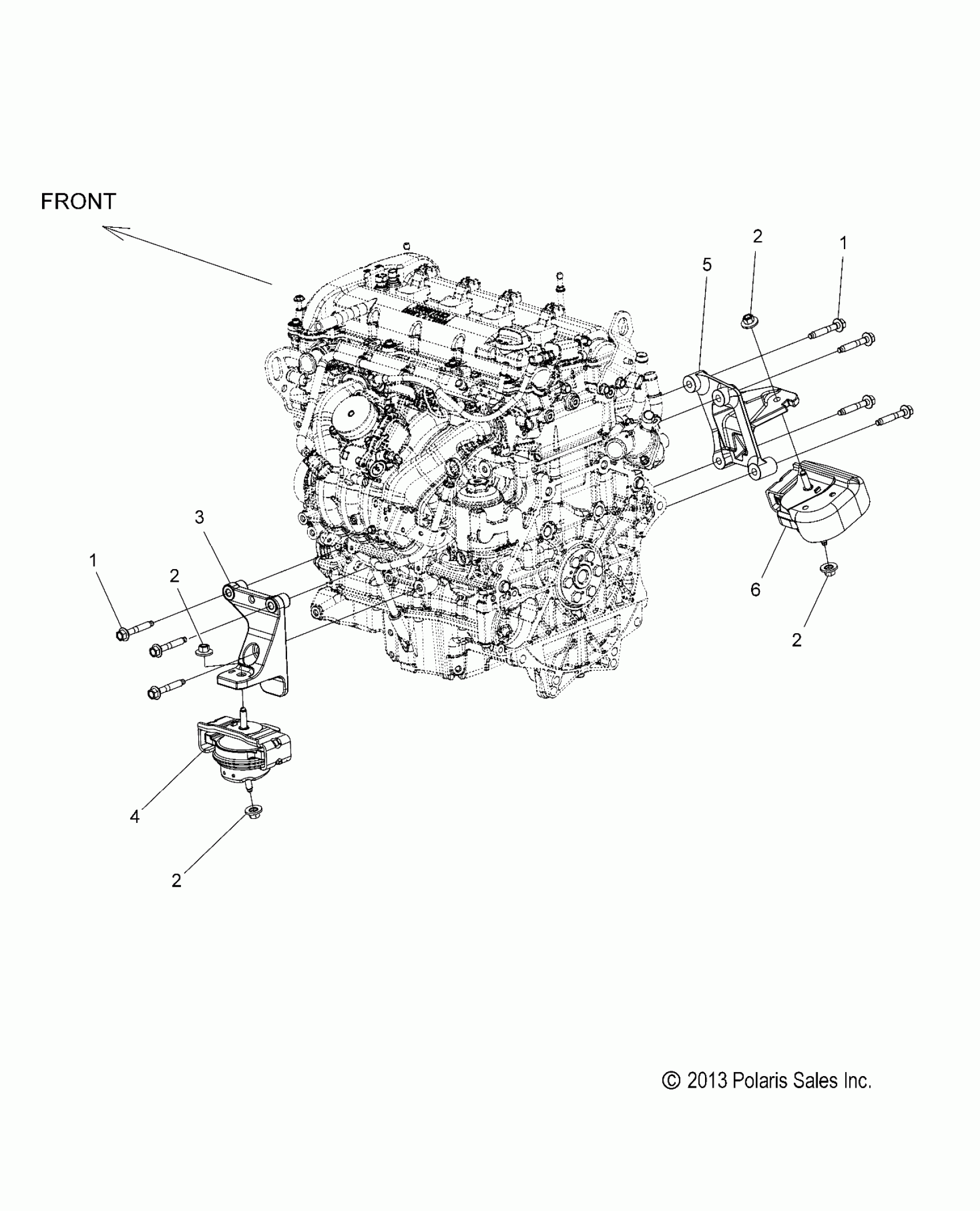 FRONT

2
1
5

3
1
2

6
2

4

2

© 2013 Polaris Sales Inc.