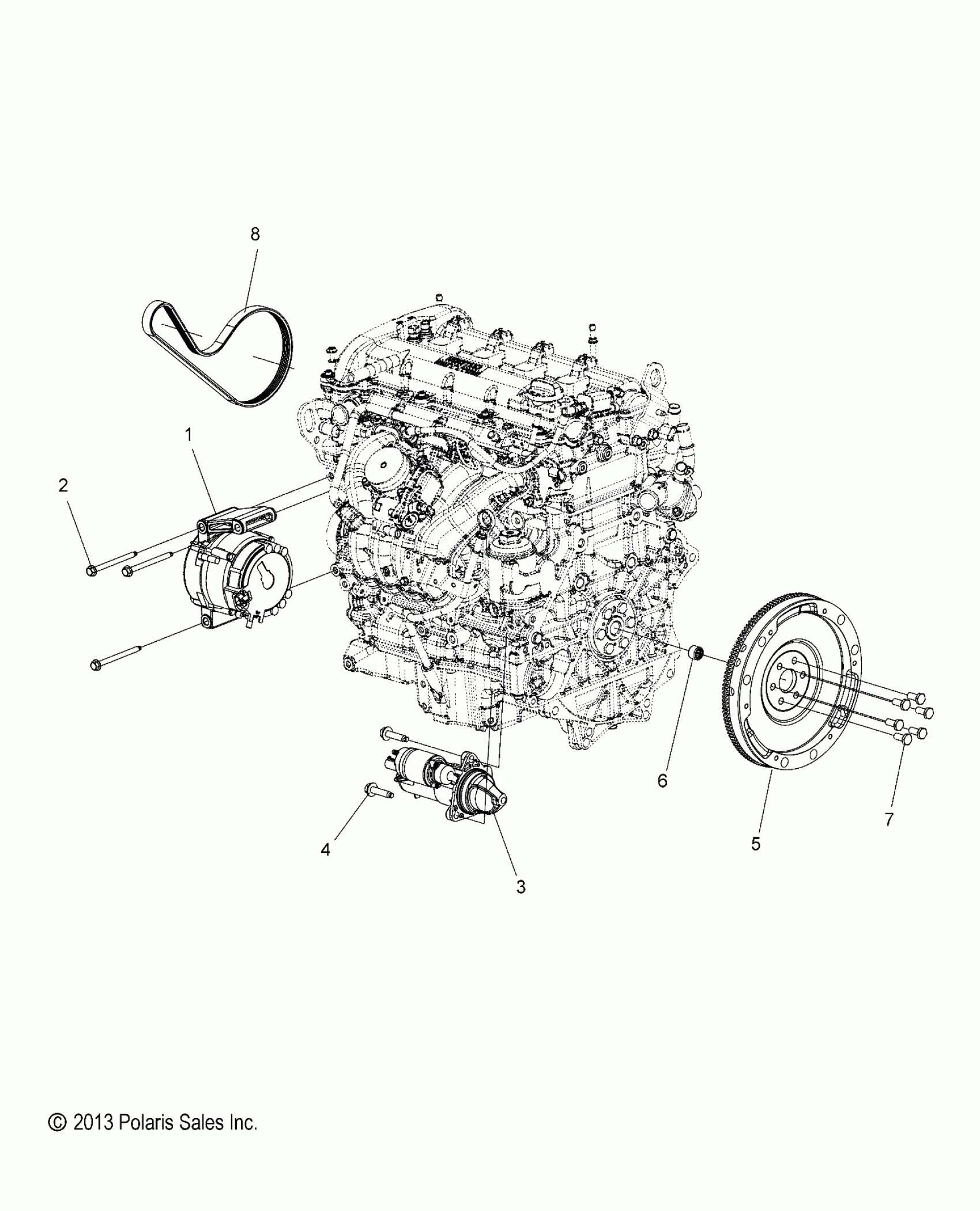 8

1

2

6

7

5

4

3

© 2013 Polaris Sales Inc.