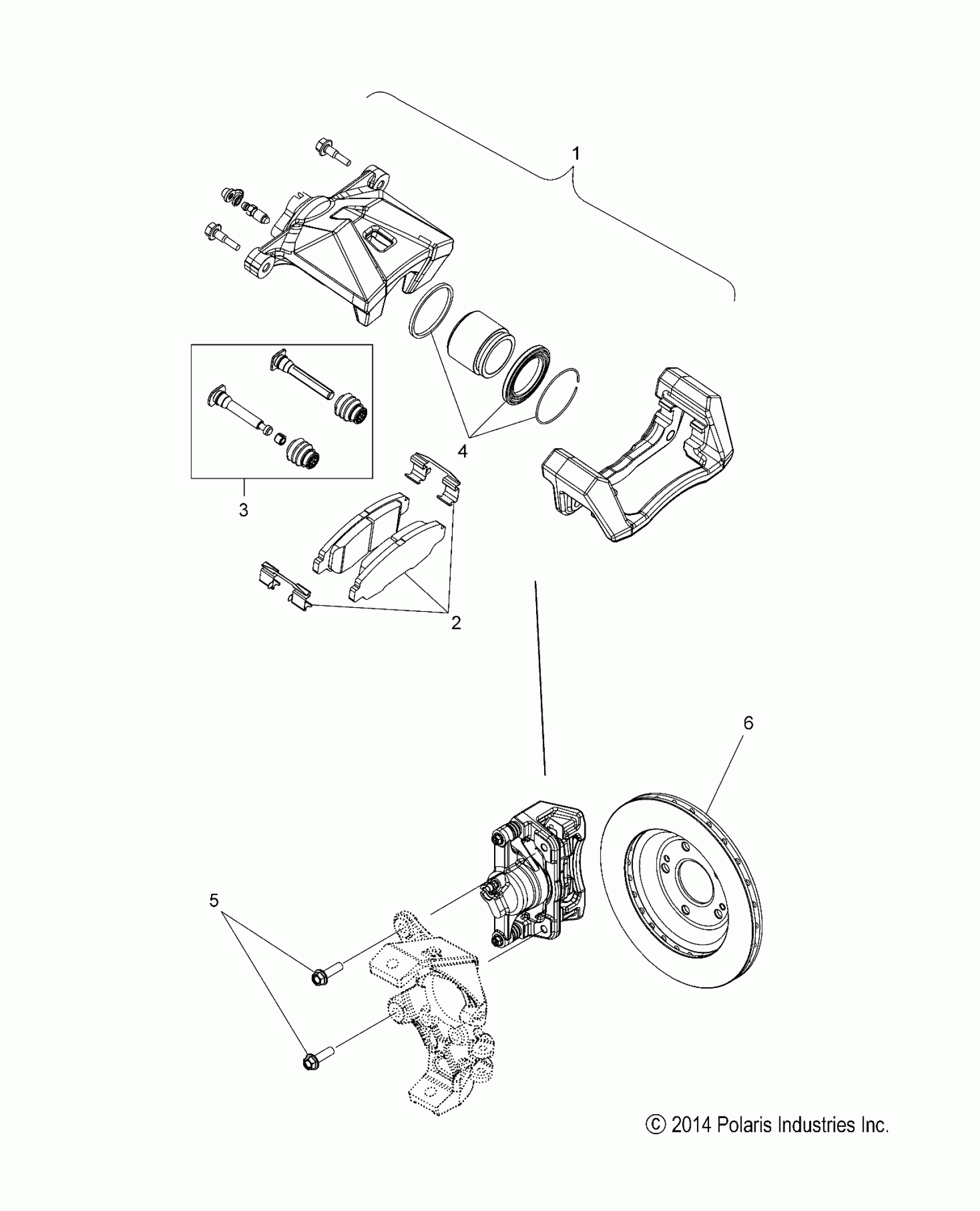 1

4

3

2

6

5

© 2014 Polaris Industries Inc.