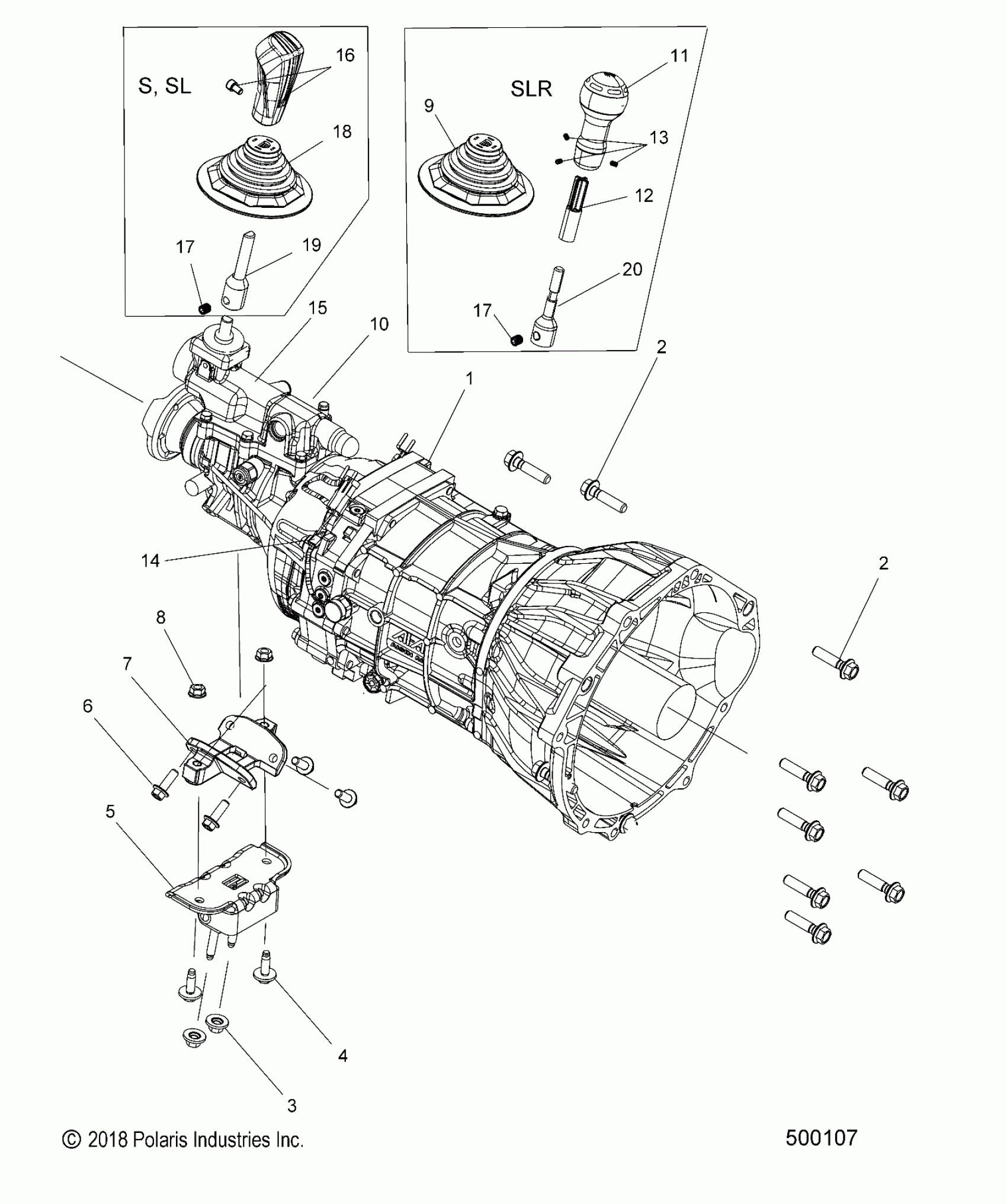 S, SL
16
18
17
19
SLR
11
9
13
12
20
17
15
10
2
1
14
2
8
7
6
5
4
3
© 2018 Polaris Industries Inc.
500107