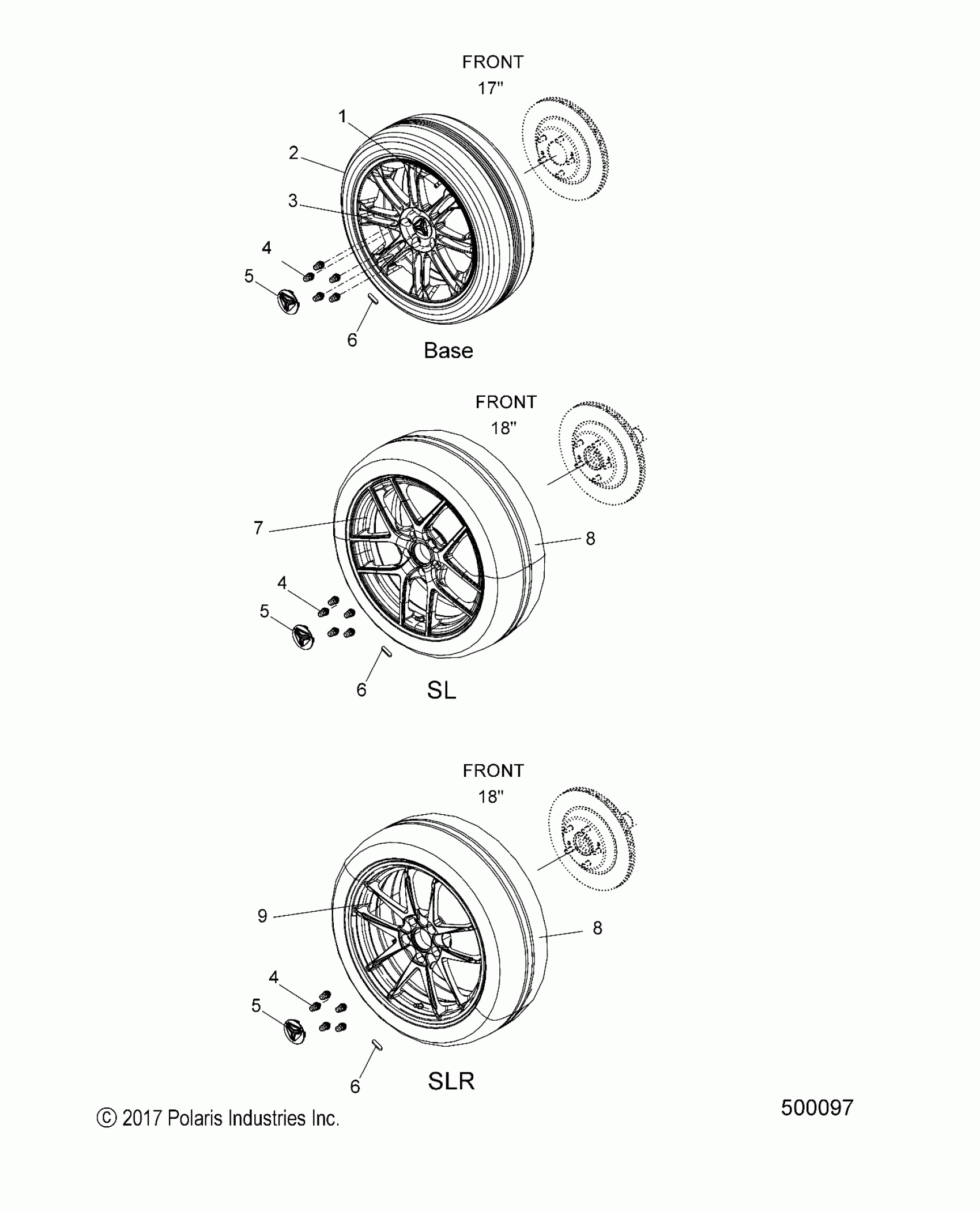 FRONT
17"

1
2
3
4
5
6

Base

FRONT
18"

7
8
4
5
6

SL

FRONT
18"

9
8
4
5
6

SLR

© 2017 Polaris Industries Inc.

500097