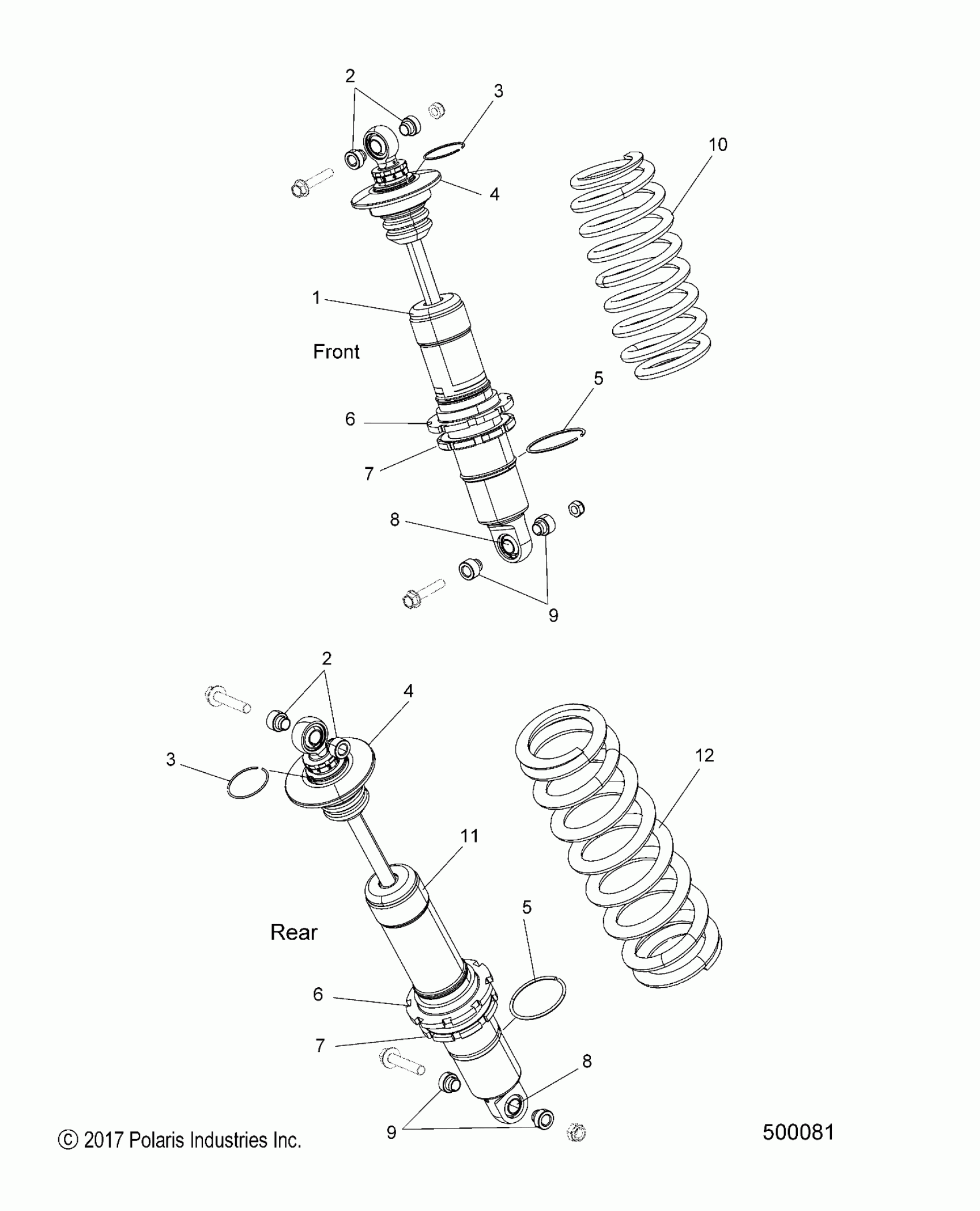 2
3
10
4
1
Front
5
6
7
8
9
2
4
3
12
11
5
Rear
6
7
8
9
© 2017 Polaris Industries Inc.
500081