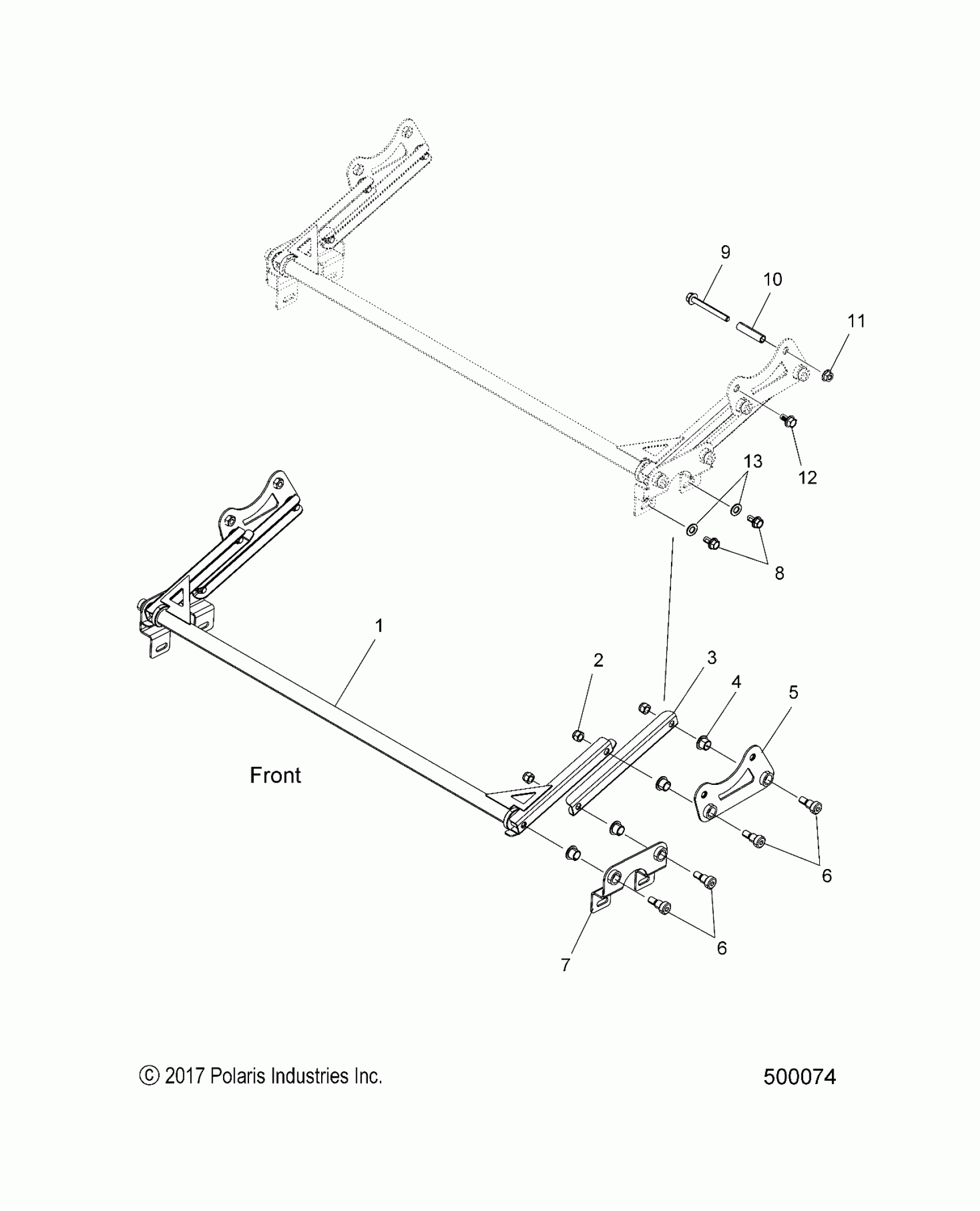 9

10

11

12

13

8

1

2

3

4

5

Front

6

6

7

© 2017 Polaris Industries Inc.

500074