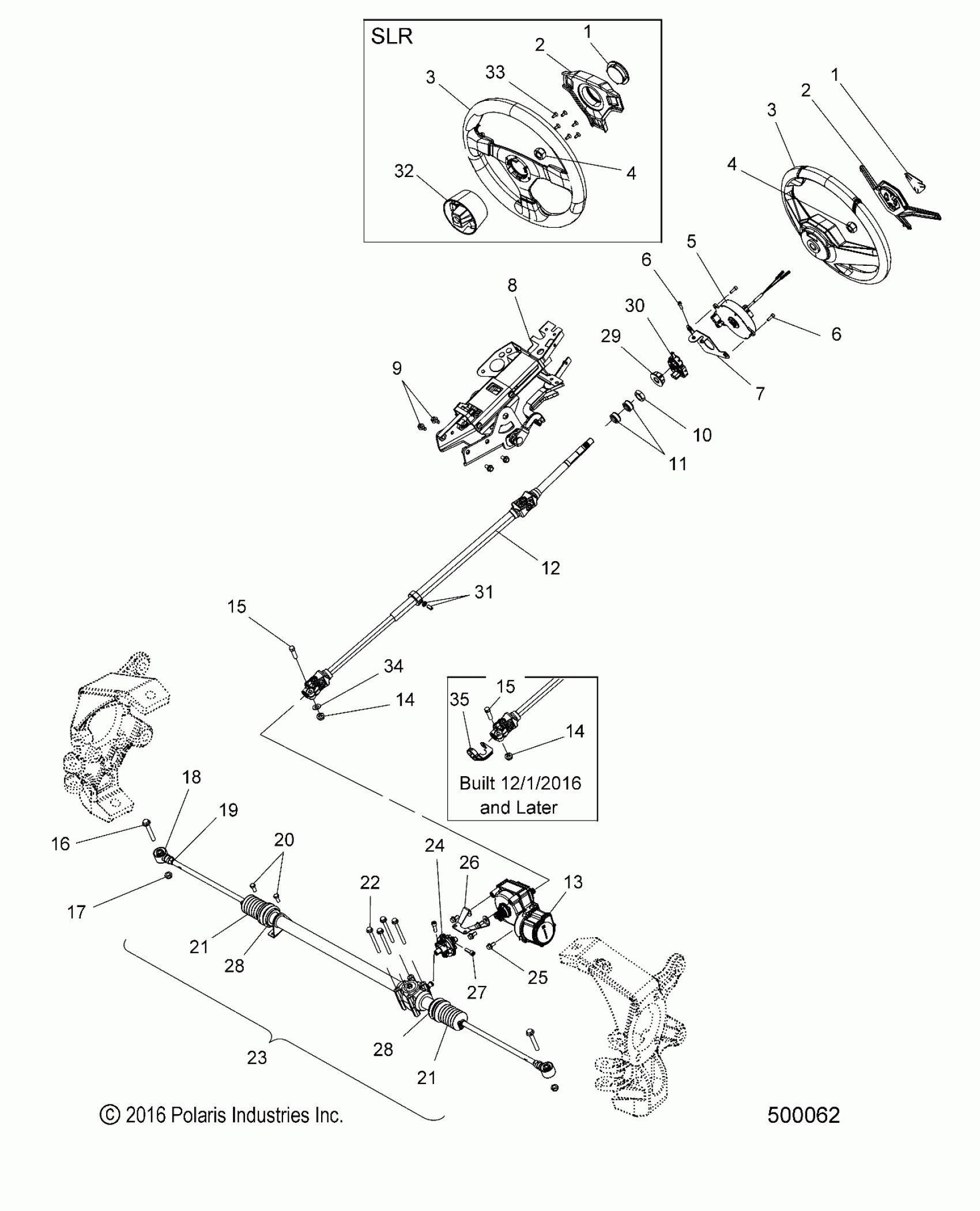 SLR

1
2
33
3
4
32

1
2
3
4
5
6
6
7
8
30
29
9
10
11
12
31
15
34
14

35
15
14
Built 12/1/2016 and Later

18
19
16
17
20
21
28
22
24
26
13
25
27
28
21
23

© 2016 Polaris Industries Inc.

500062