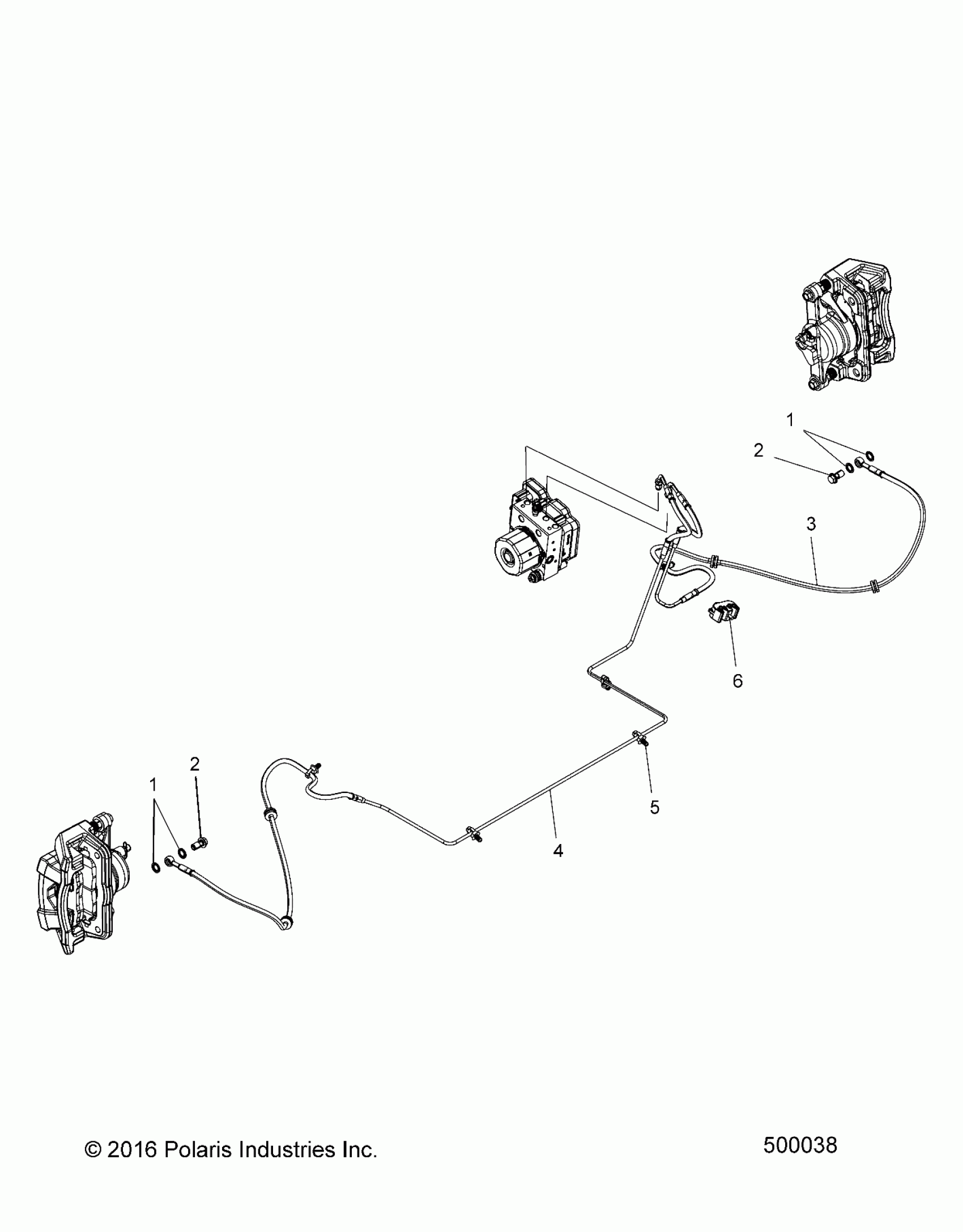 1
2
3
6
2
1
5
4

© 2016 Polaris Industries Inc.

500038