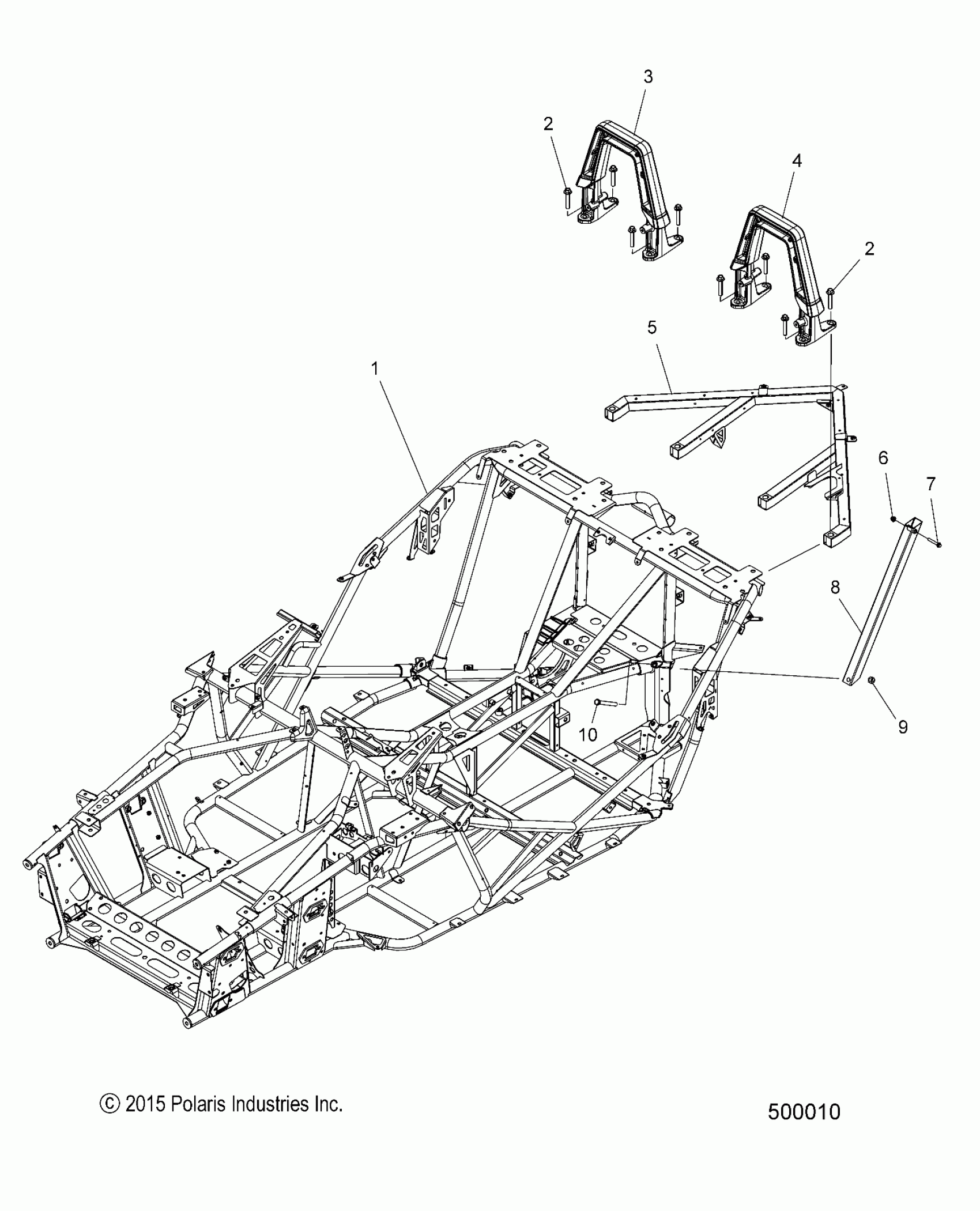 3

2

4

2

5

1

6

7

8

9

10

© 2015 Polaris Industries Inc.

500010