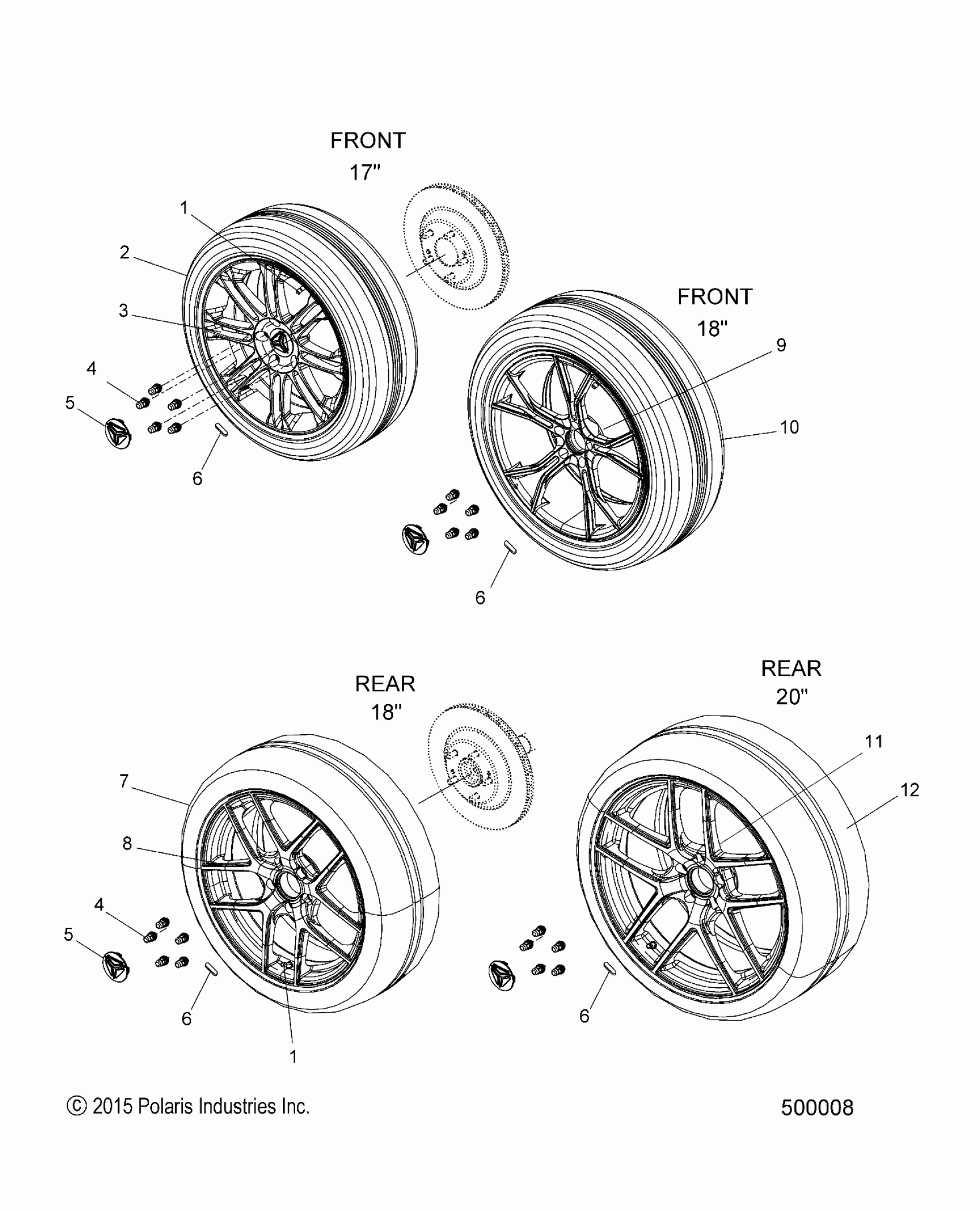 FRONT
17"

1
2
3
4
5
6

FRONT
18"

9
10
6

REAR
18"

7
8
4
5
6
1

REAR
20"

11
12
6

© 2015 Polaris Industries Inc.

500008