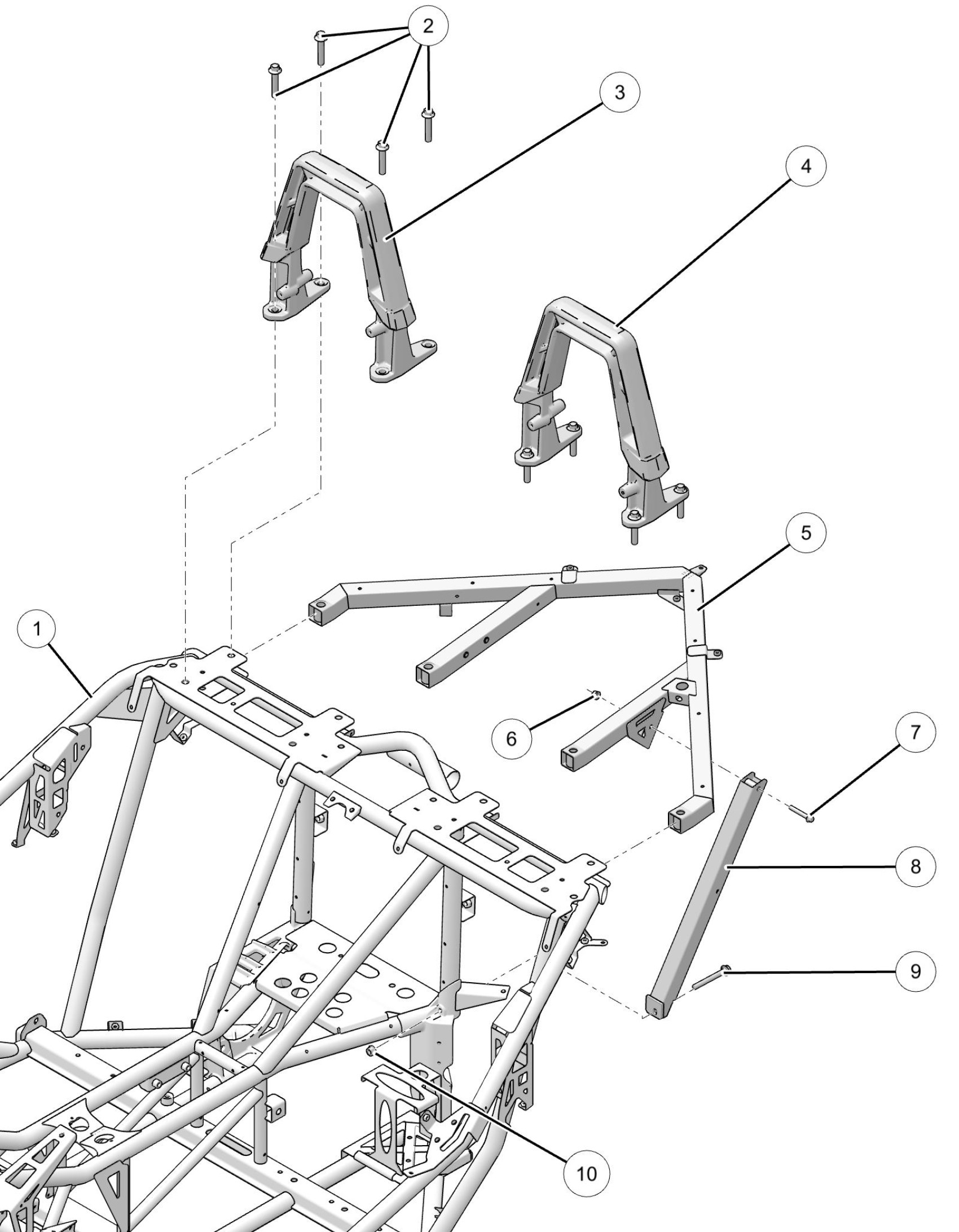 2
3
4
5
1
6
7
8
9
10