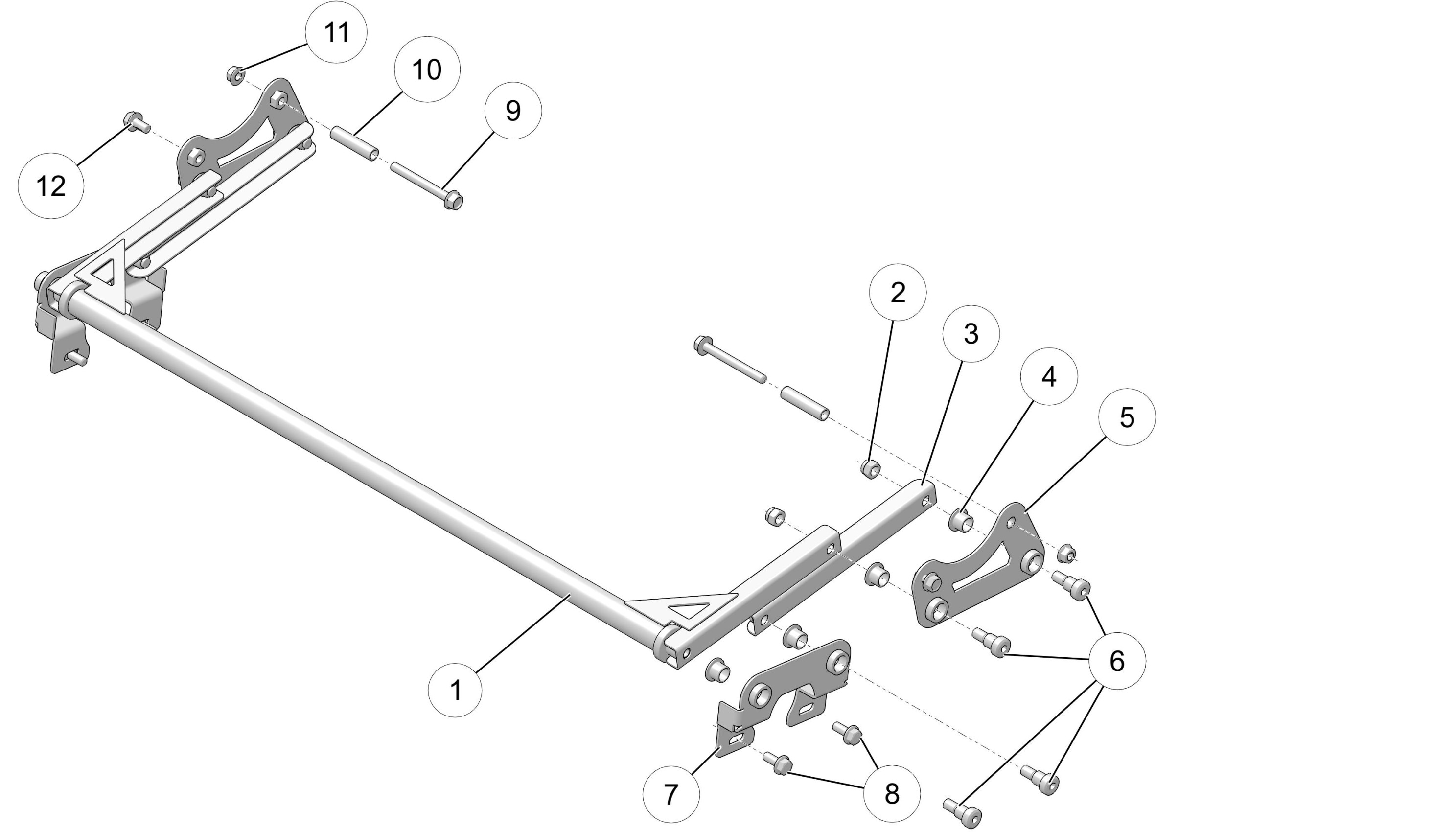 11
10
9
12
2
3
4
5
6
1
7
8