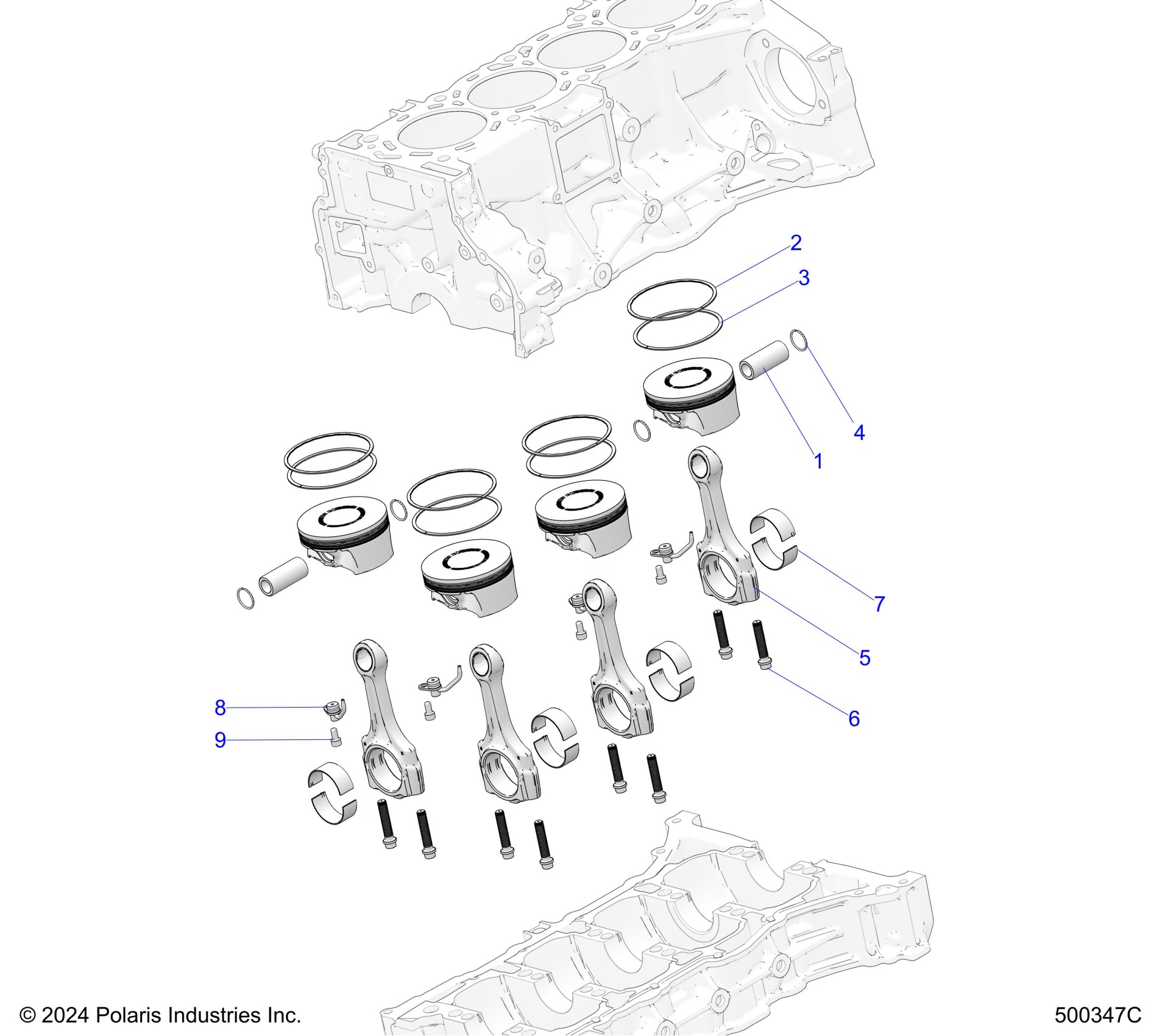 2
3
4
1
7
5
6
8
9
© 2024 Polaris Industries Inc.
500347C