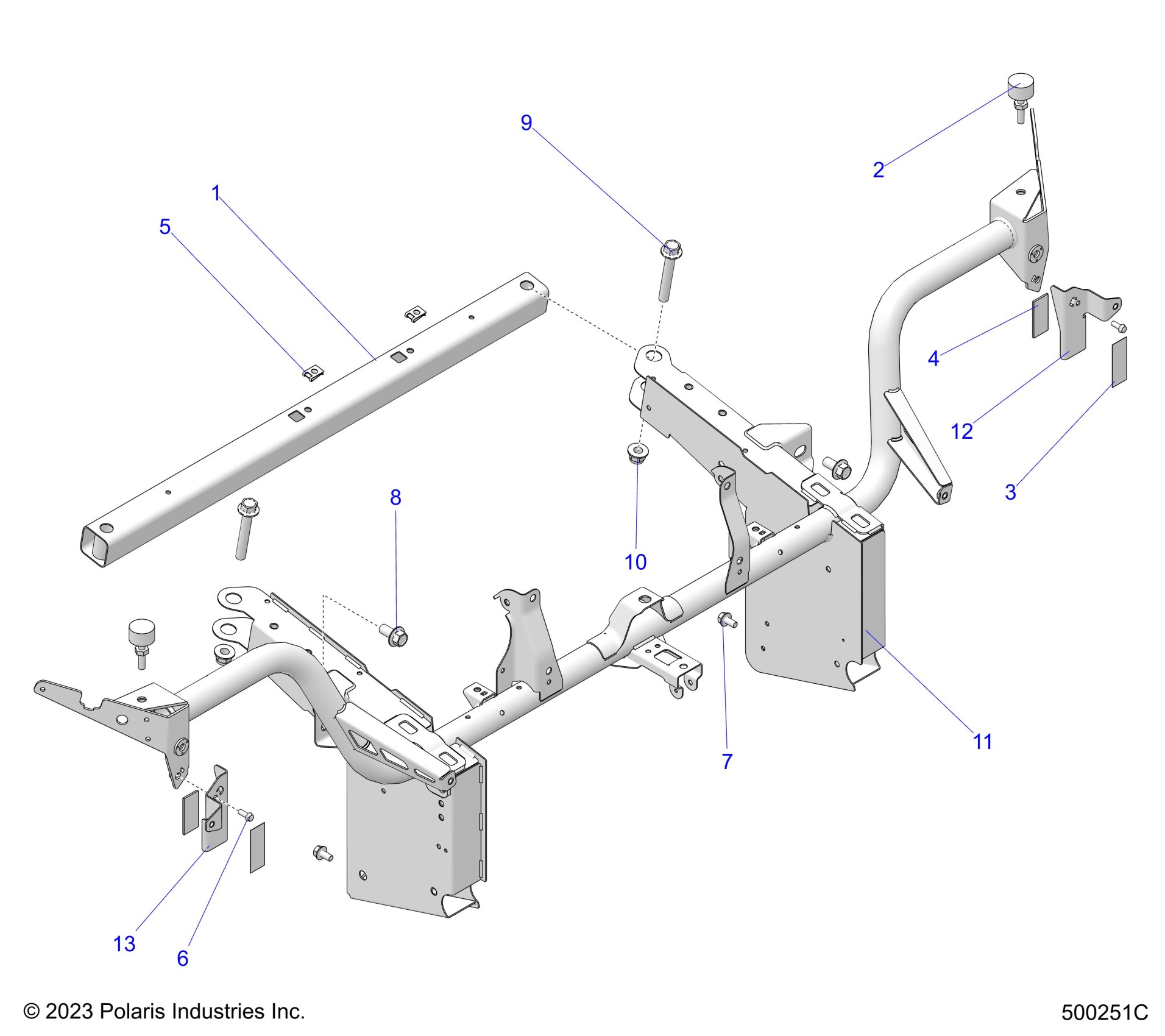 9

2

1

5

4

12

3

8

10

11

7

13

6

© 2023 Polaris Industries Inc.

500251C