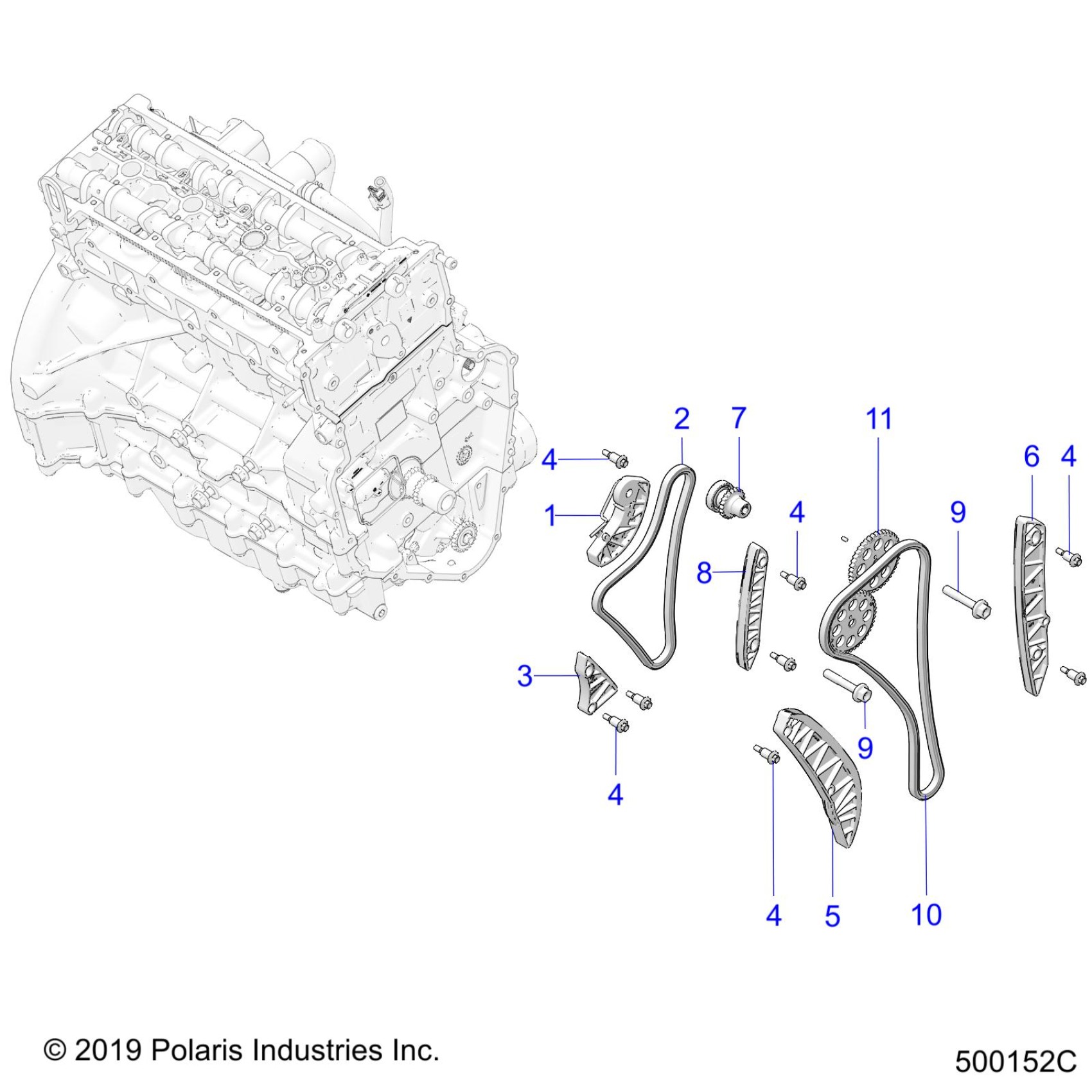 2
7
11
4
6
4
1
4
9
8
3
9
4
4
5
10

© 2019 Polaris Industries Inc.

500152C