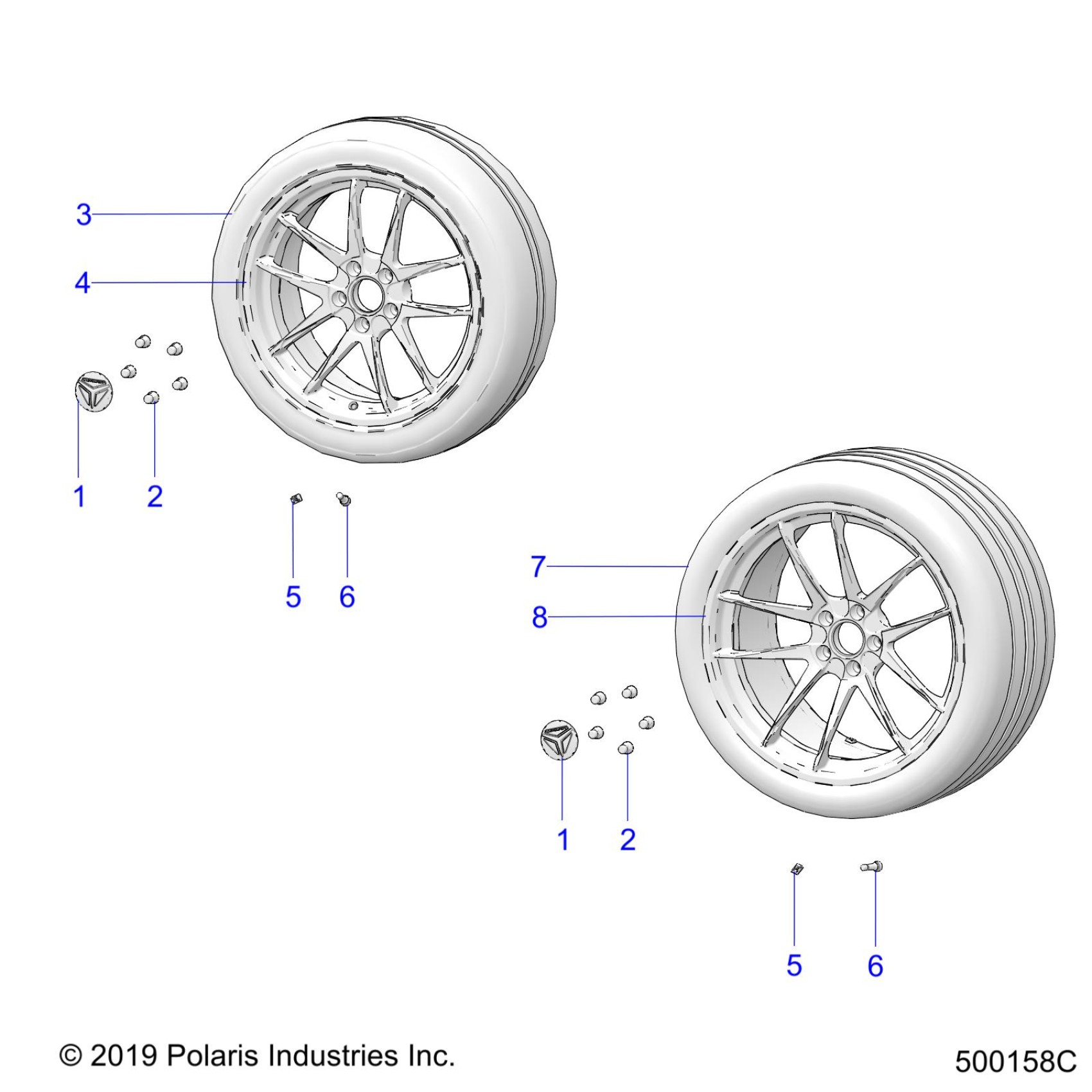 3
4
1
2
5
6
7
8
1
2
5
6

© 2019 Polaris Industries Inc.
500158C