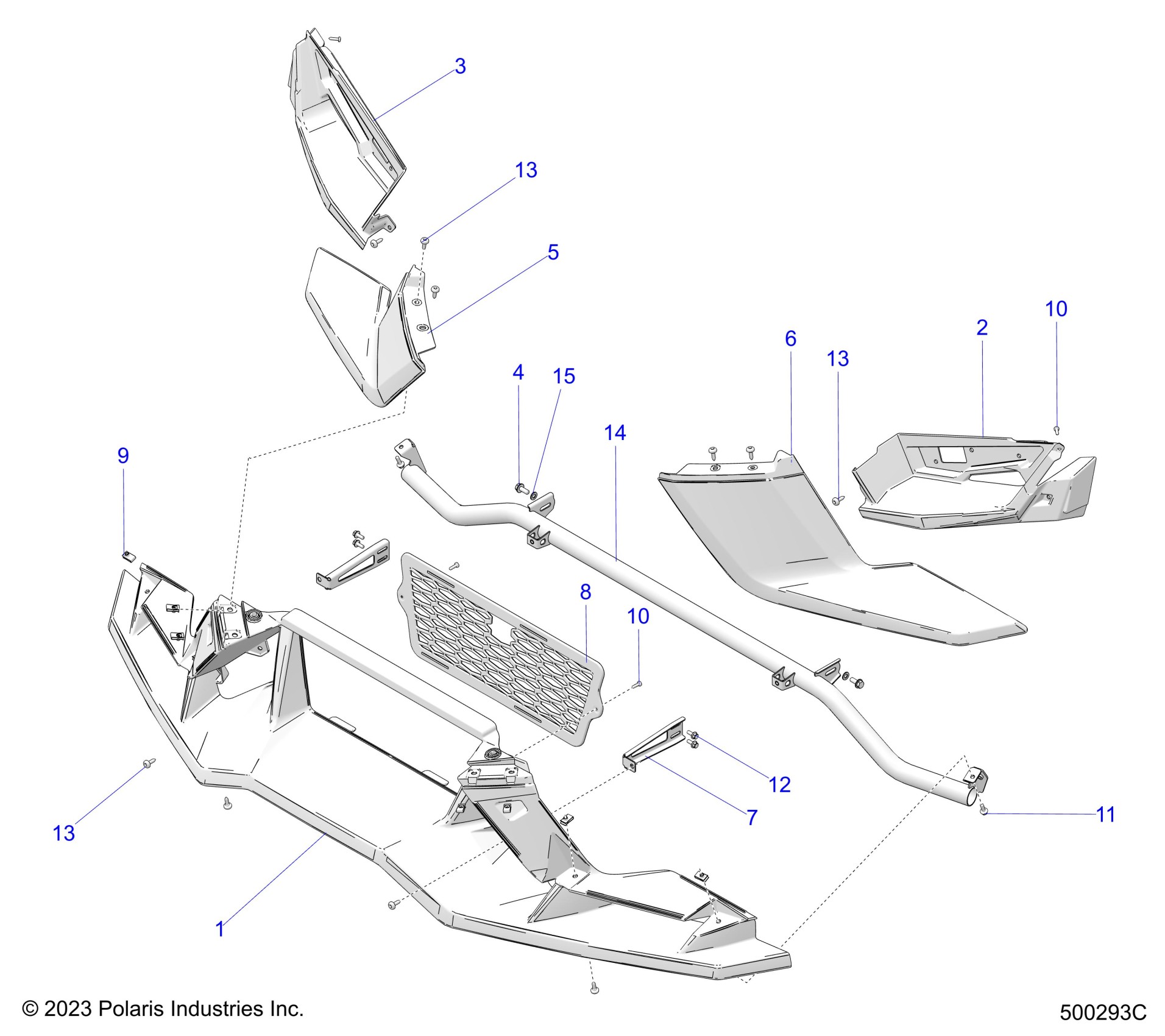 3

13

5

10

2

6

13

4

15

14

9

8

10

12

7

11

13

1

© 2023 Polaris Industries Inc.

500293C