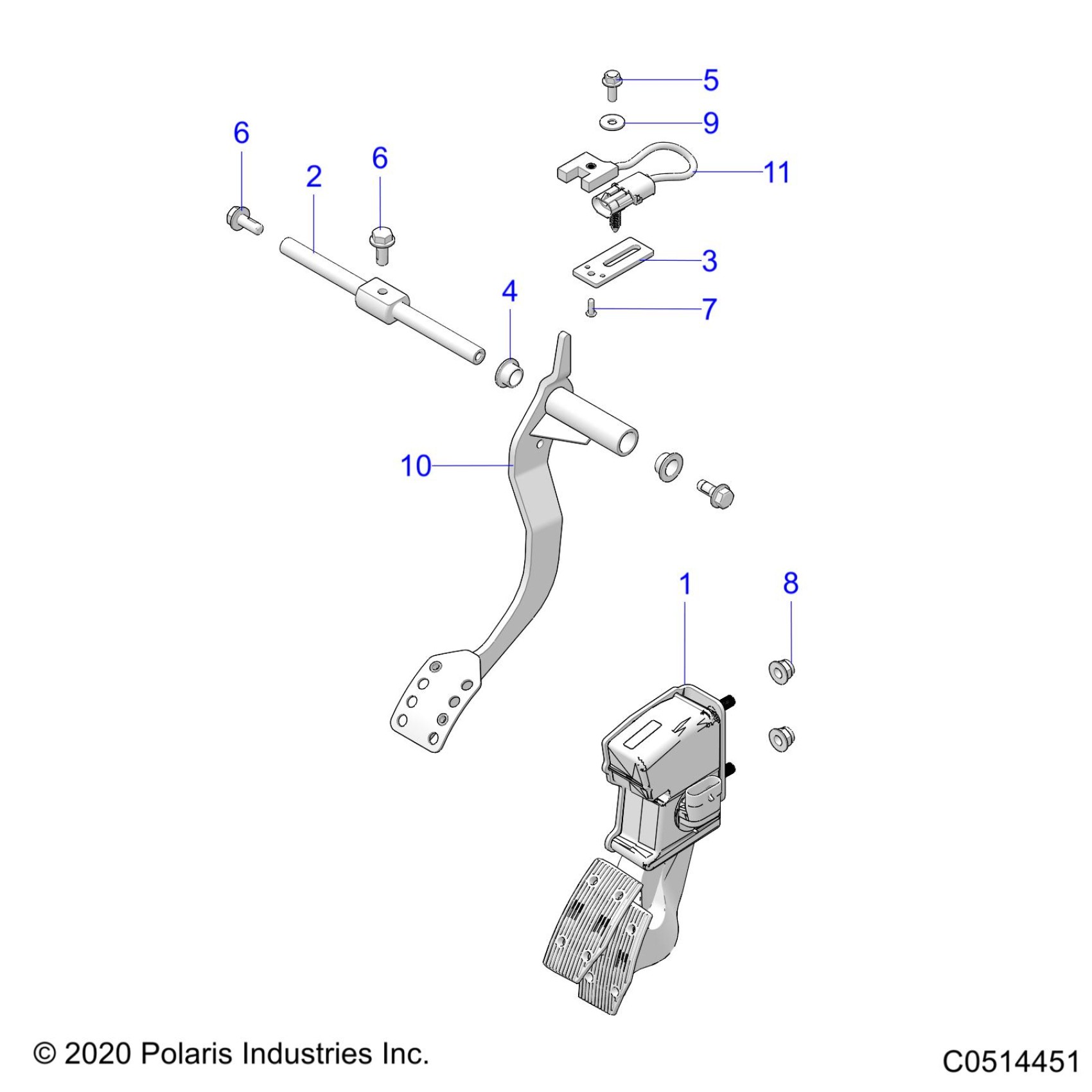 5
9
6
6
2
11
3
4
7
10
1
8
© 2020 Polaris Industries Inc.
C0514451