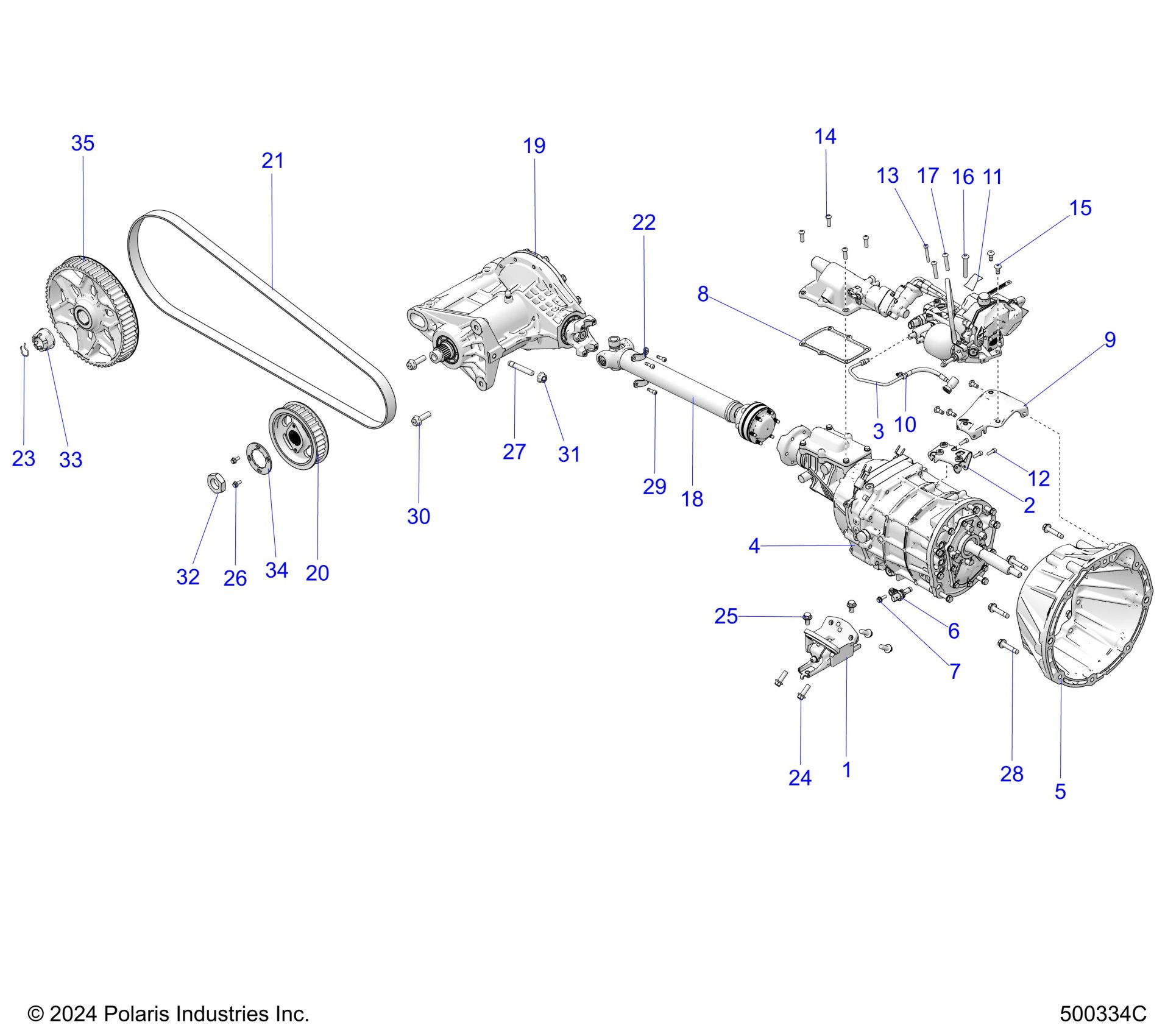 35
21
19
14
13
17
16
11
15
22
8
9
23
33
27
31
3
10
12
2
29
18
30
32
26
34
20
4
25
6
7
24
1
28
5

© 2024 Polaris Industries Inc.
500334C