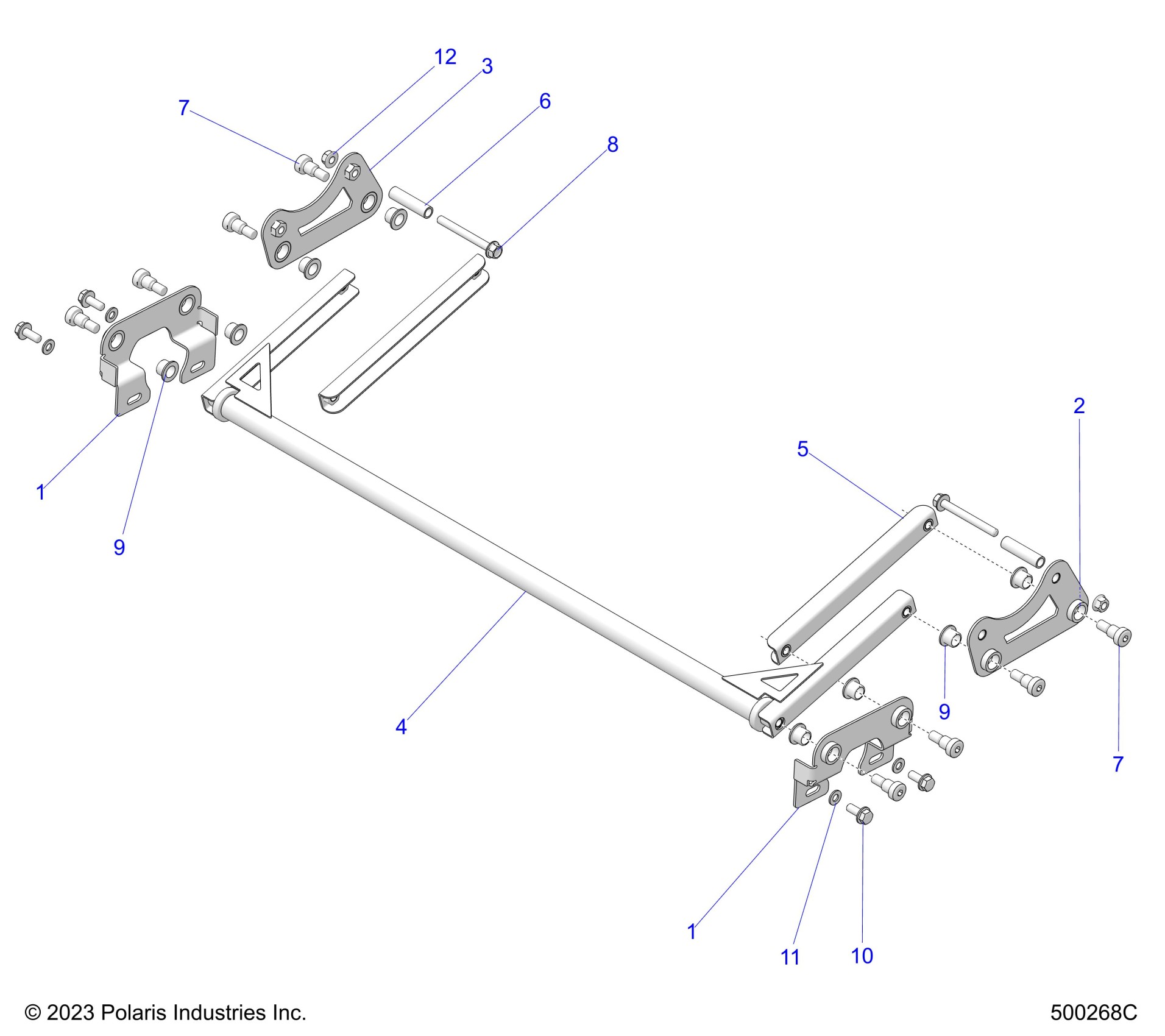 12
3
7
6
8
1
9
2
5
4
9
7
1
11
10
© 2023 Polaris Industries Inc.
500268C