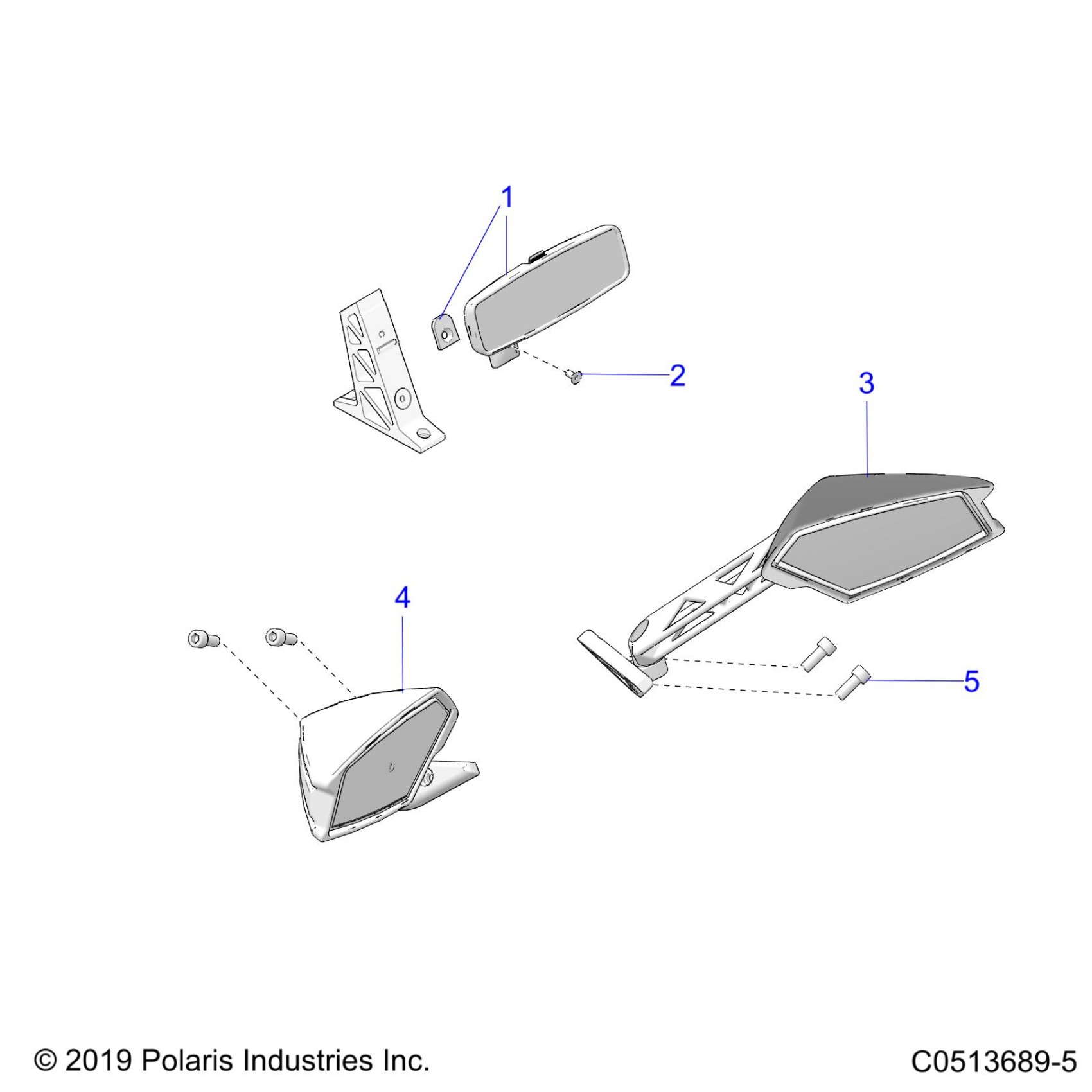 1

2

3

4

5

© 2019 Polaris Industries Inc.

C0513689-5