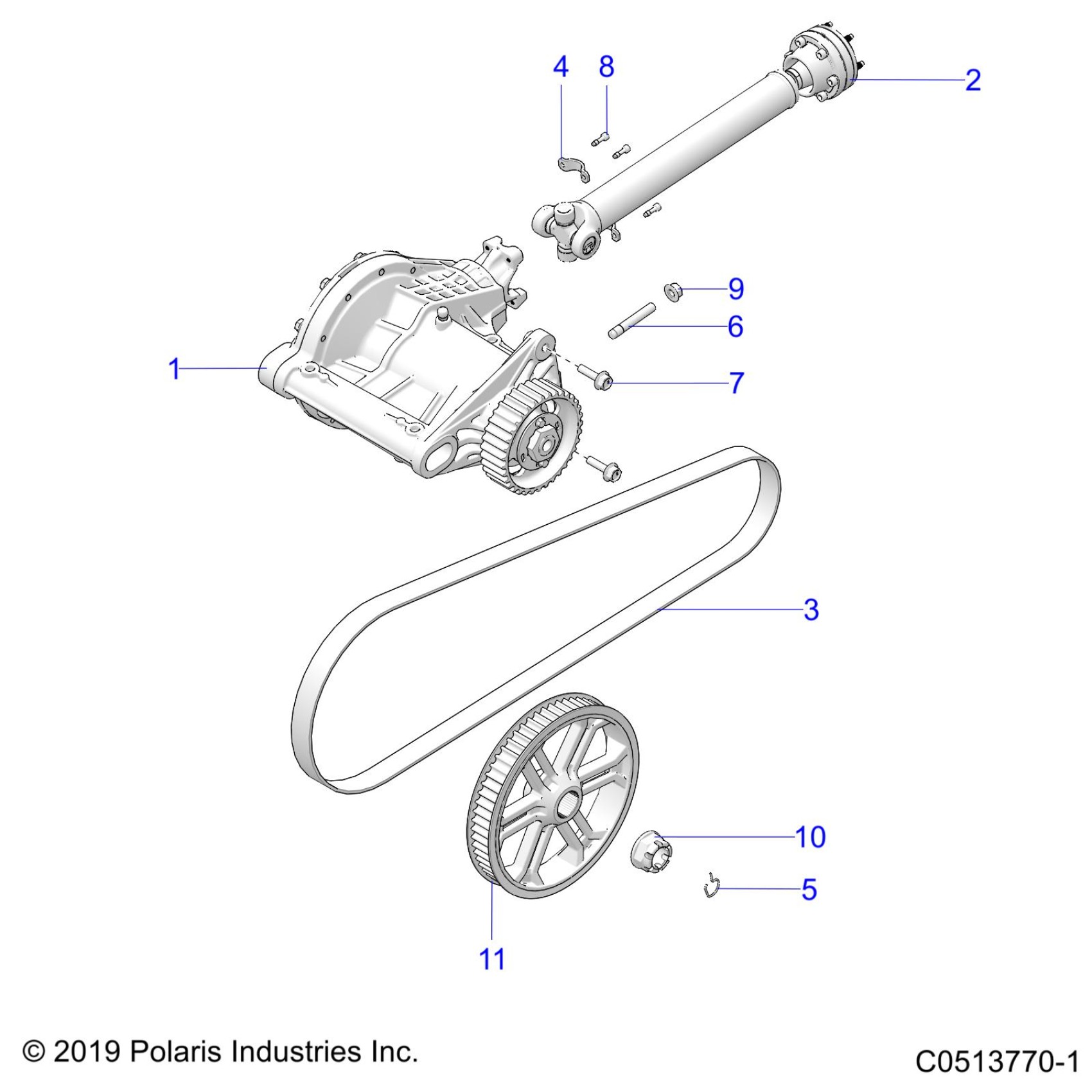 4
8
2
9
6
1
7
3
10
5
11

© 2019 Polaris Industries Inc.

C0513770-1