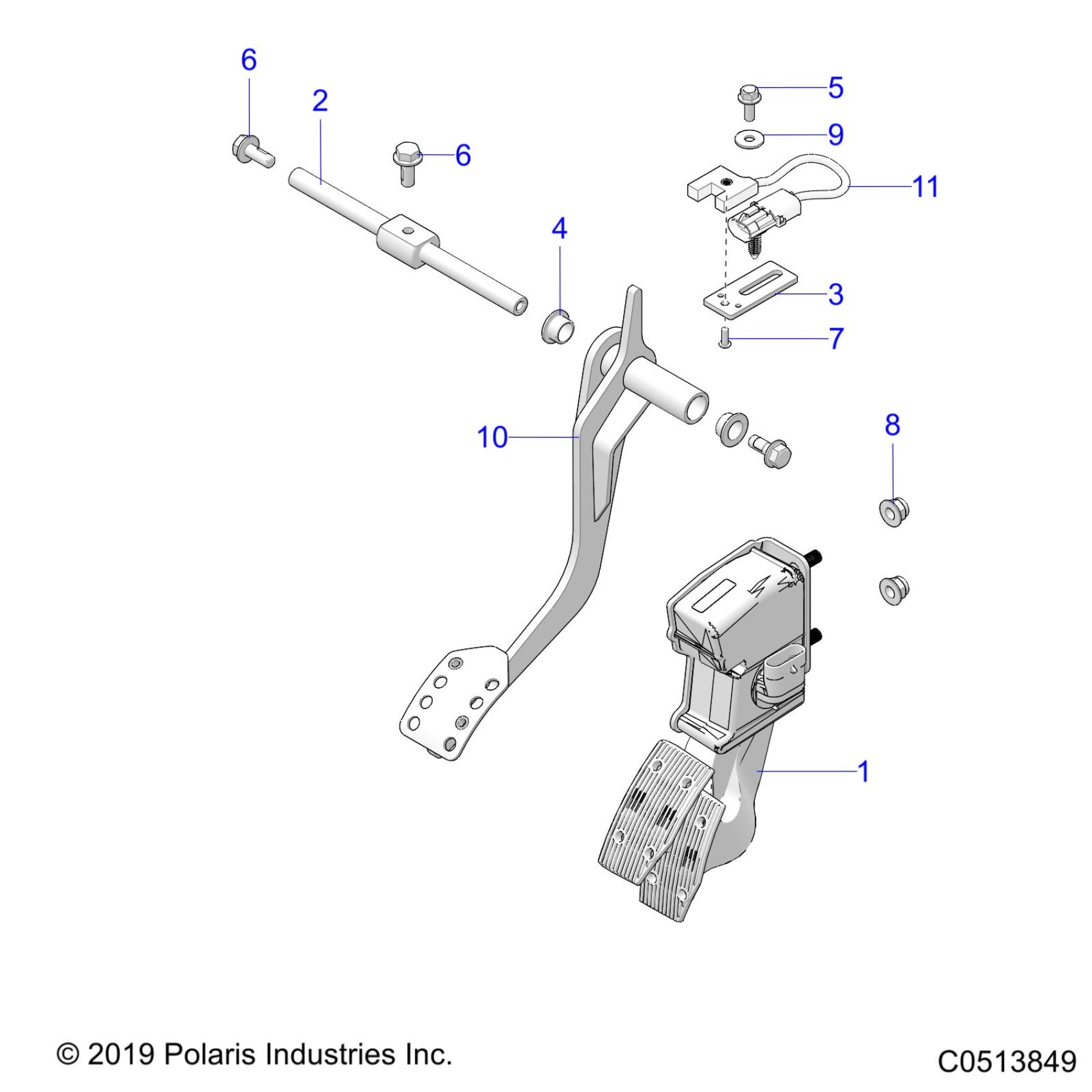 6
2
6
5
9
11
4
3
7
10
8
1

© 2019 Polaris Industries Inc.

C0513849