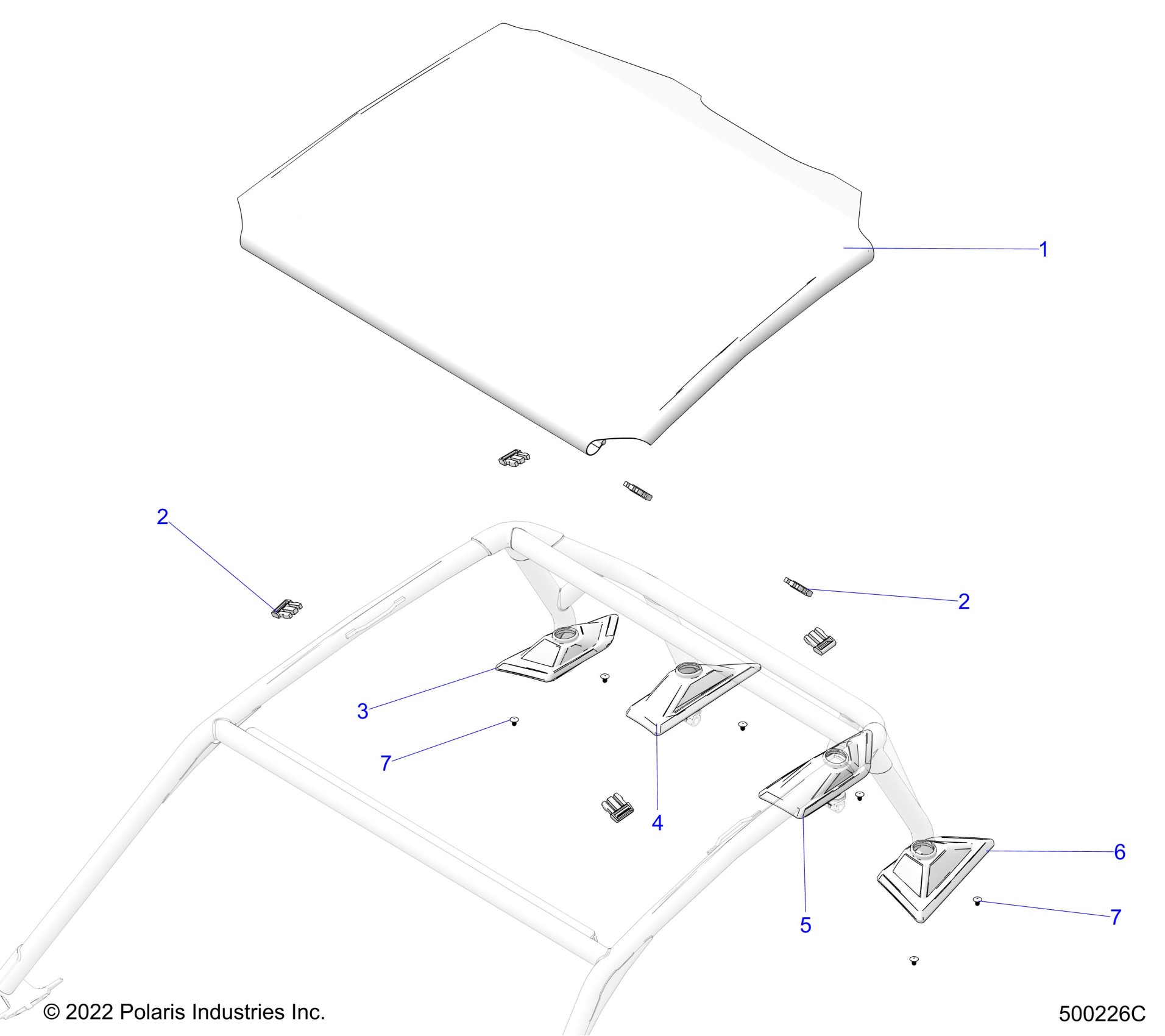 1

2

2

3

7

4

5

6

7

© 2022 Polaris Industries Inc.

500226C