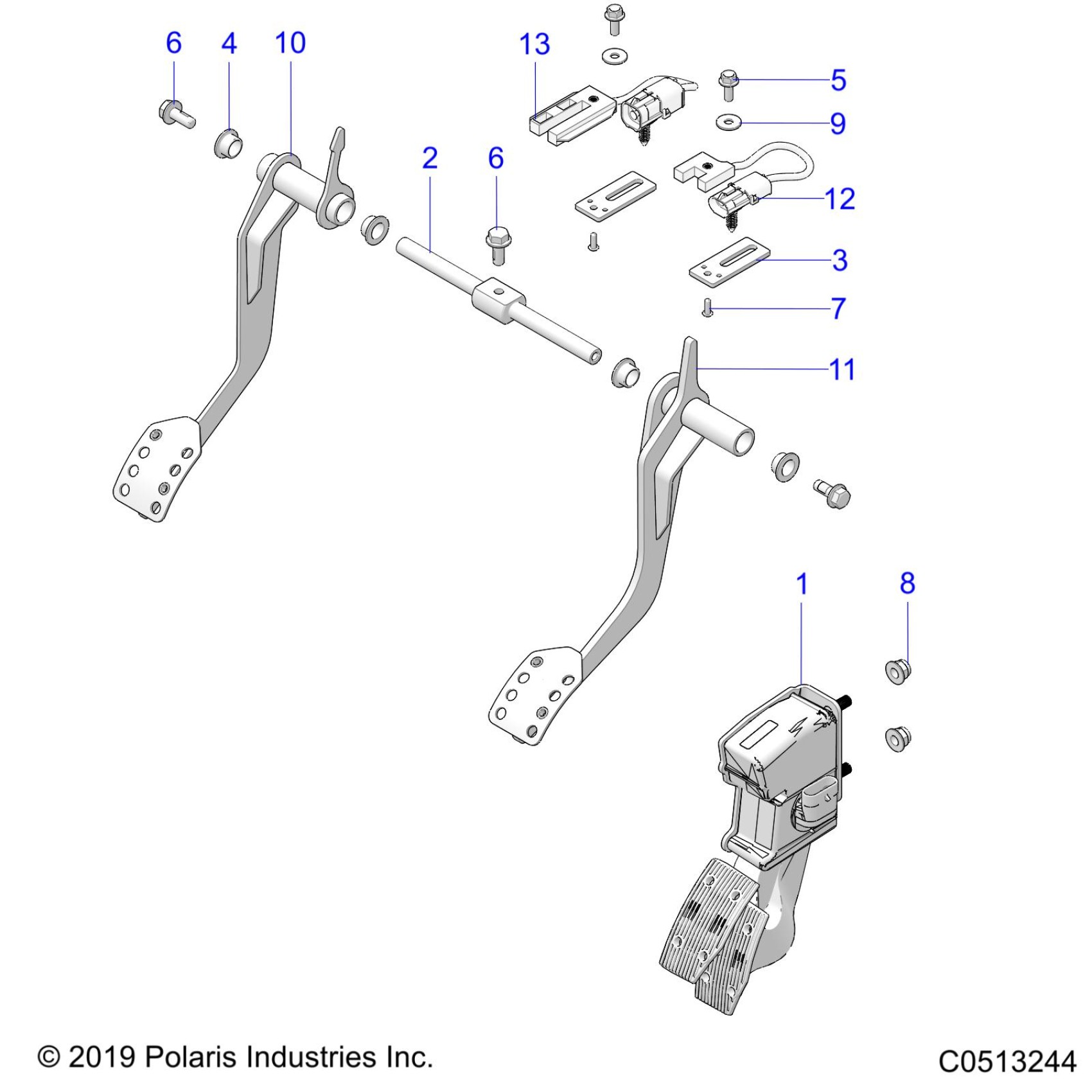 6 4 10

13

5

9

2 6

12

3

7

11

1 8

© 2019 Polaris Industries Inc.

C0513244