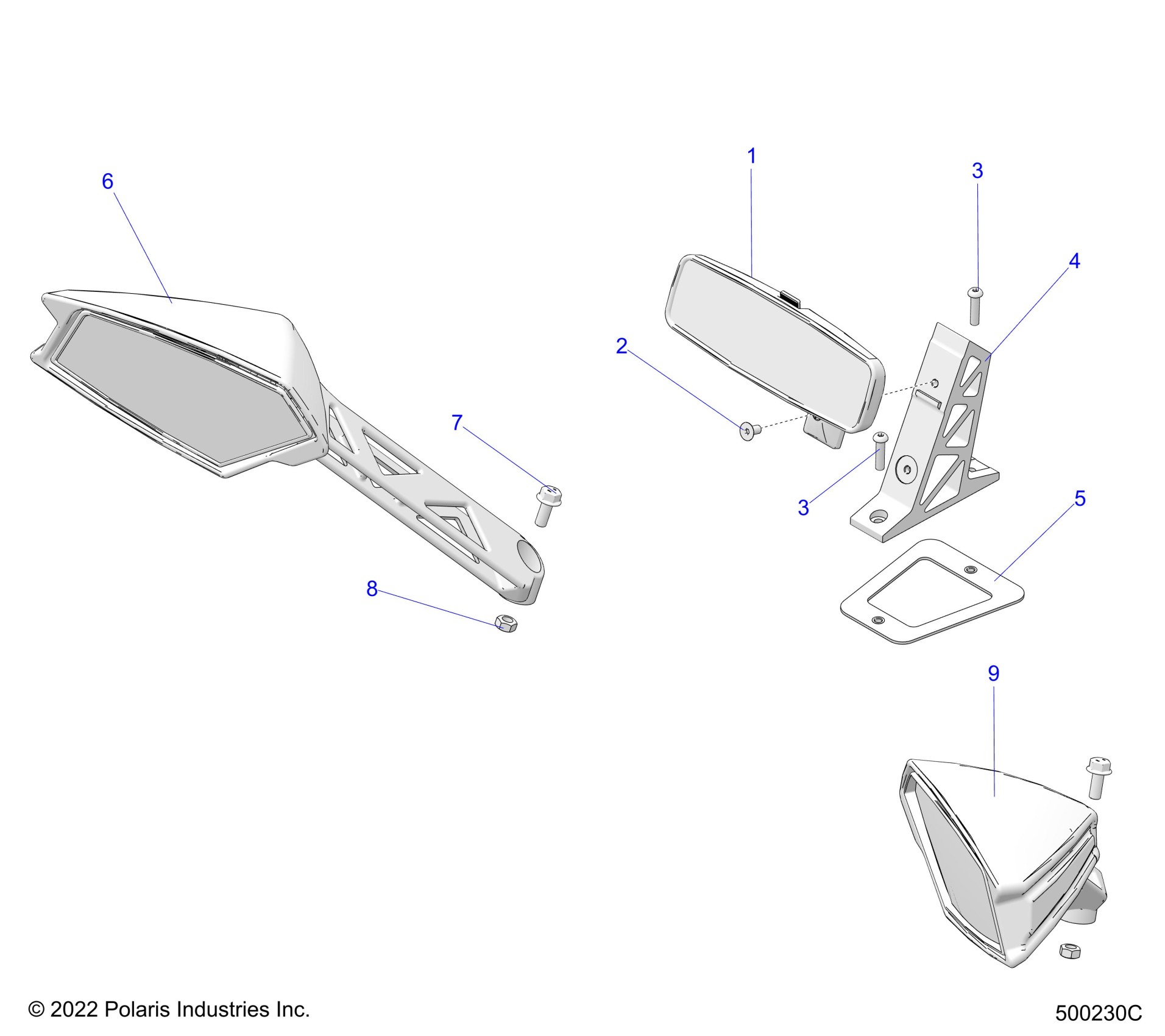 6

1

3

4

2

7

3

5

8

9

© 2022 Polaris Industries Inc.

500230C