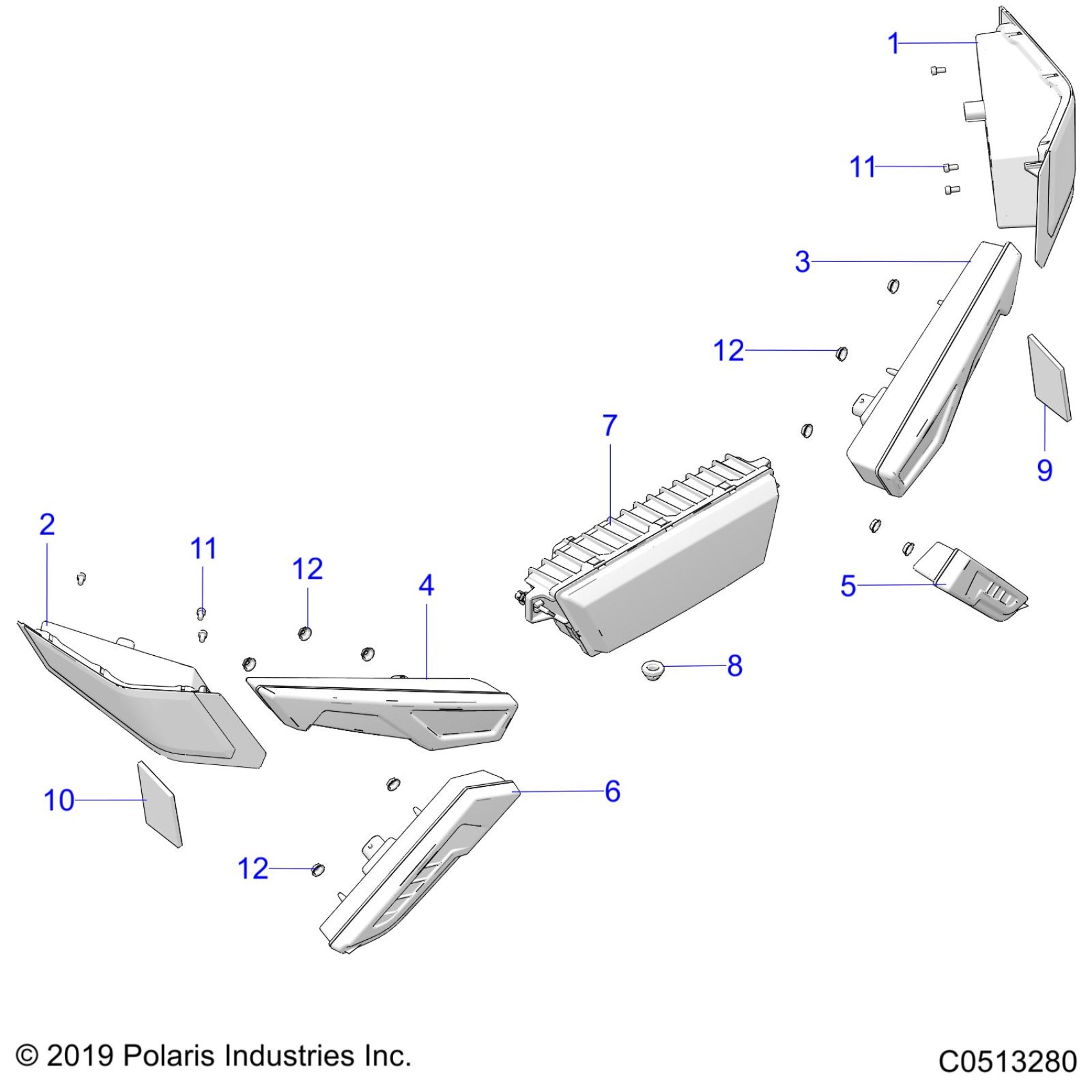 1

11

3

12

7

9

2

11

12

4

5

8

10

6

12

© 2019 Polaris Industries Inc.

C0513280