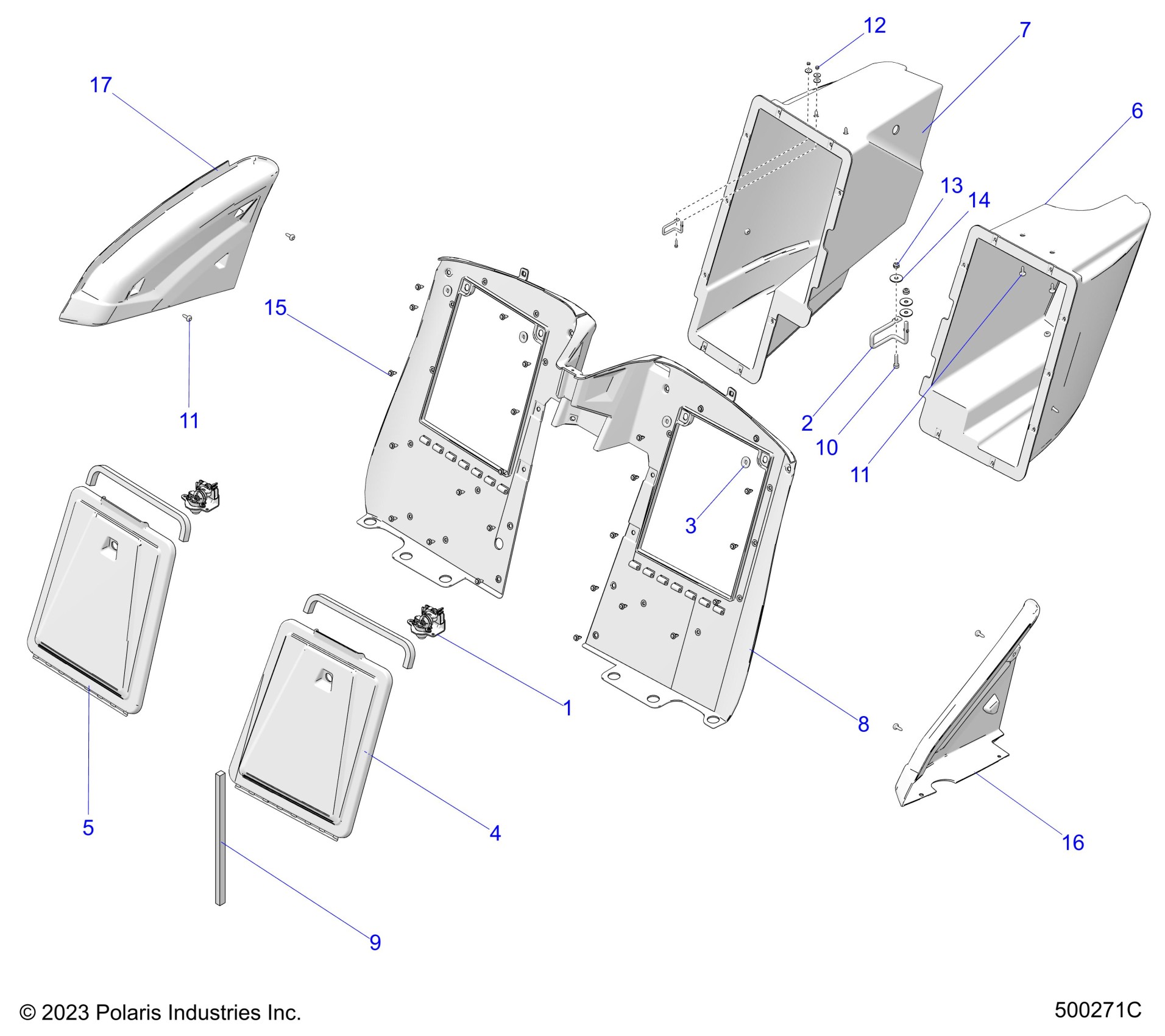 12
7
17
6
13
14
15
11
2
10
11
3
1
8
5
4
16
9
© 2023 Polaris Industries Inc.
500271C