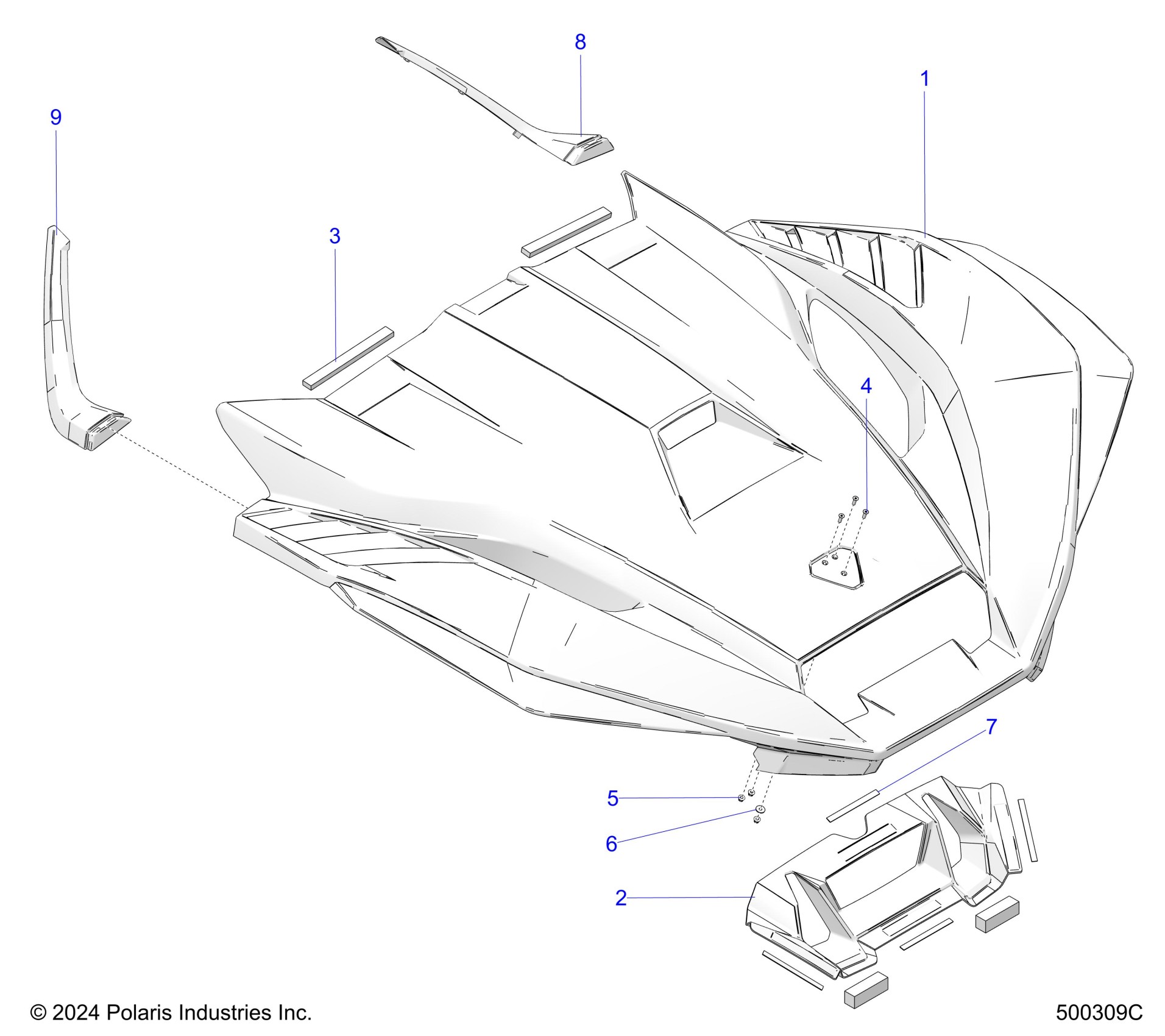 8
1
9
3
4
7
5
6
2
© 2024 Polaris Industries Inc.
500309C