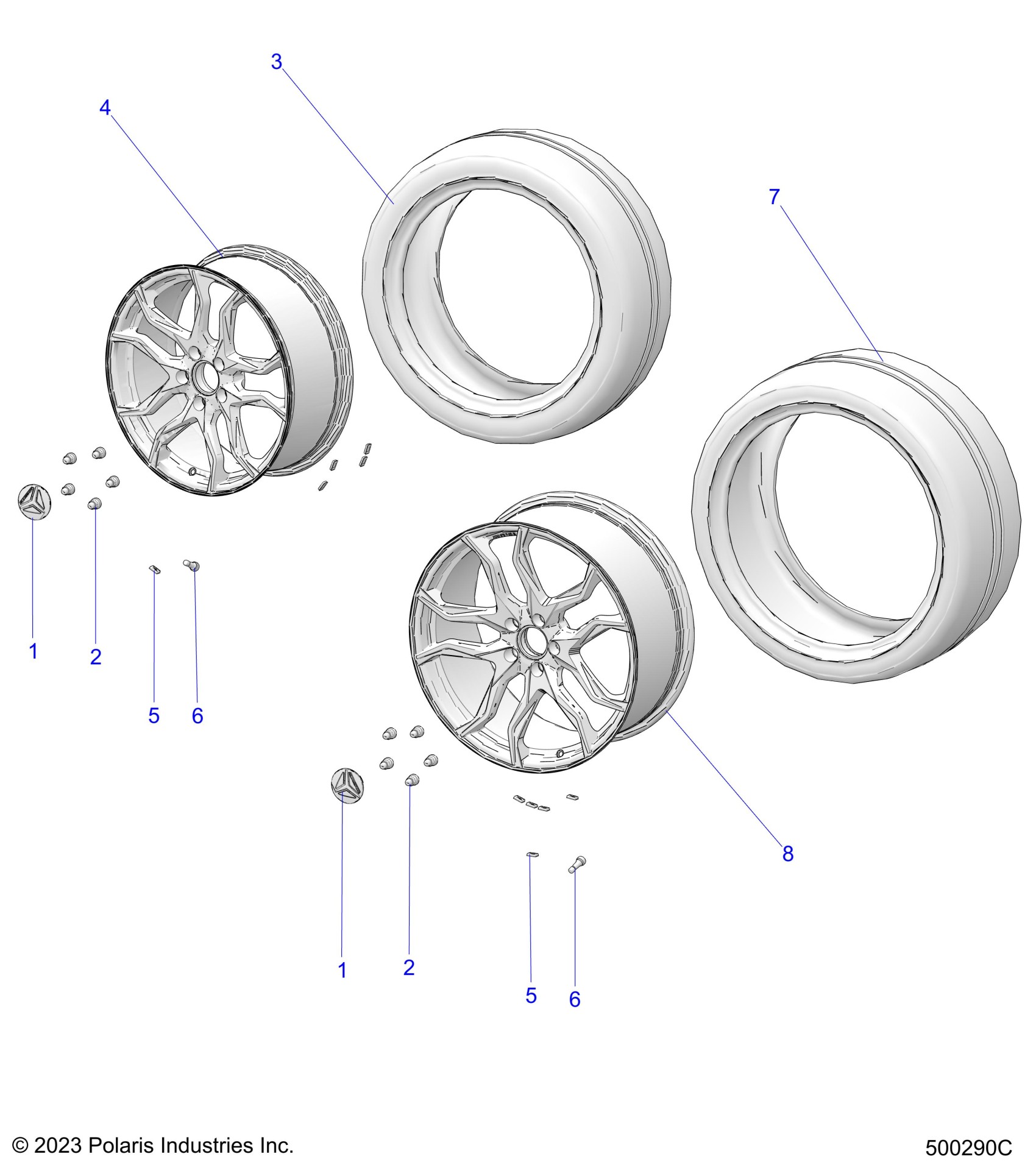 3
4
7
1
2
5
6
8
1
2
5
6
© 2023 Polaris Industries Inc.
500290C