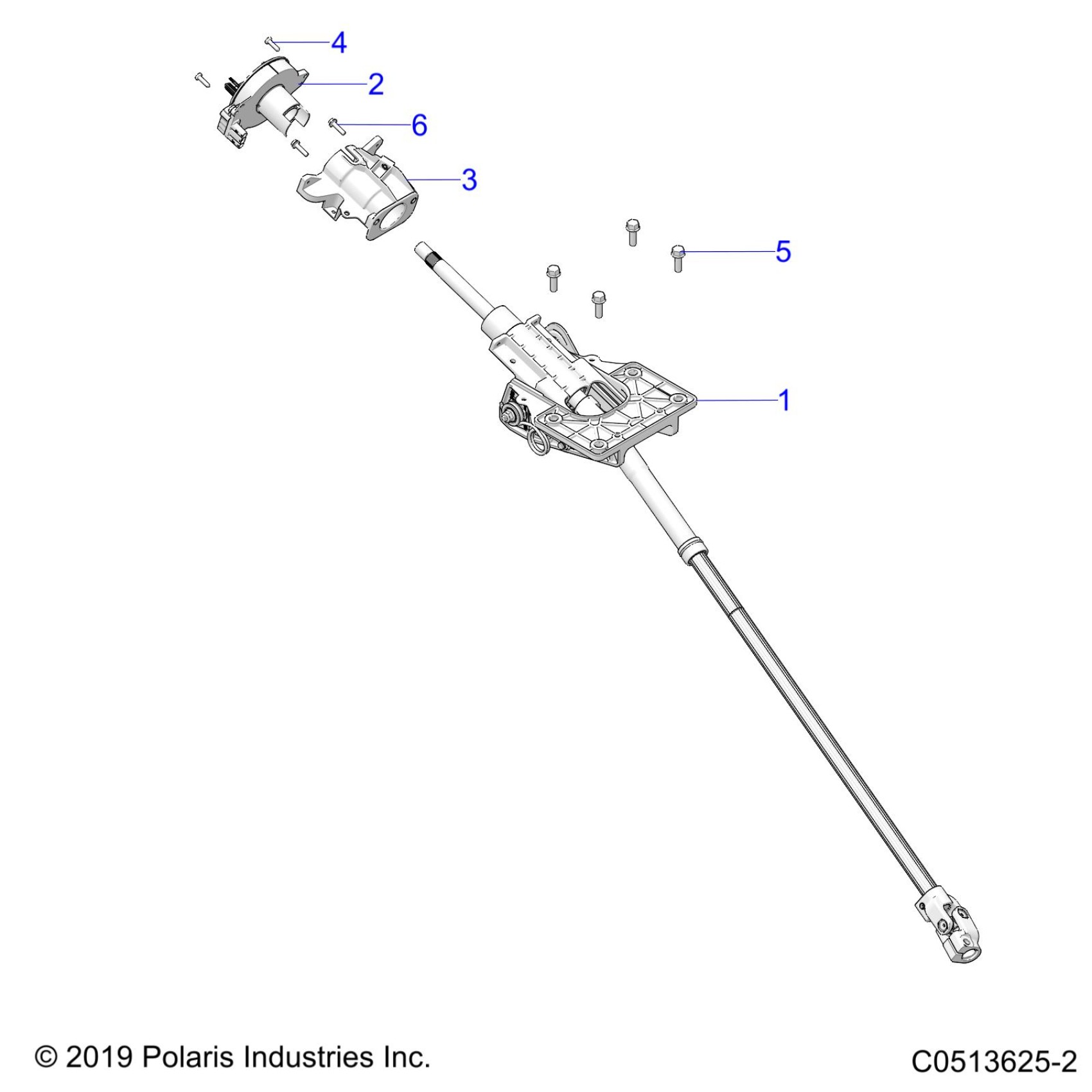 4
2
6
3
5
1

© 2019 Polaris Industries Inc.

C0513625-2