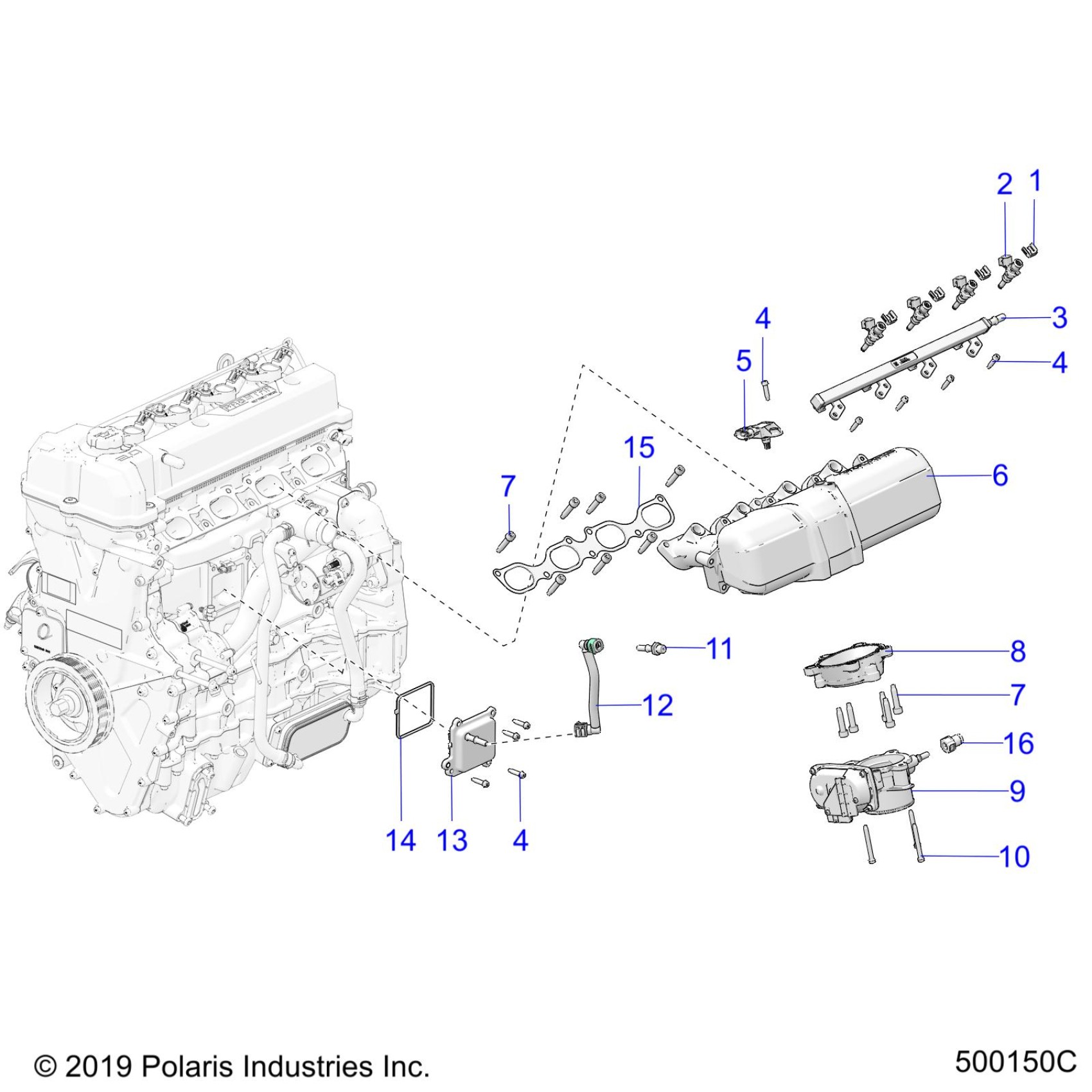 2
1
4
3
5
4
15
6
7
11
8
12
7
16
9
14
13
4
10

© 2019 Polaris Industries Inc.

500150C