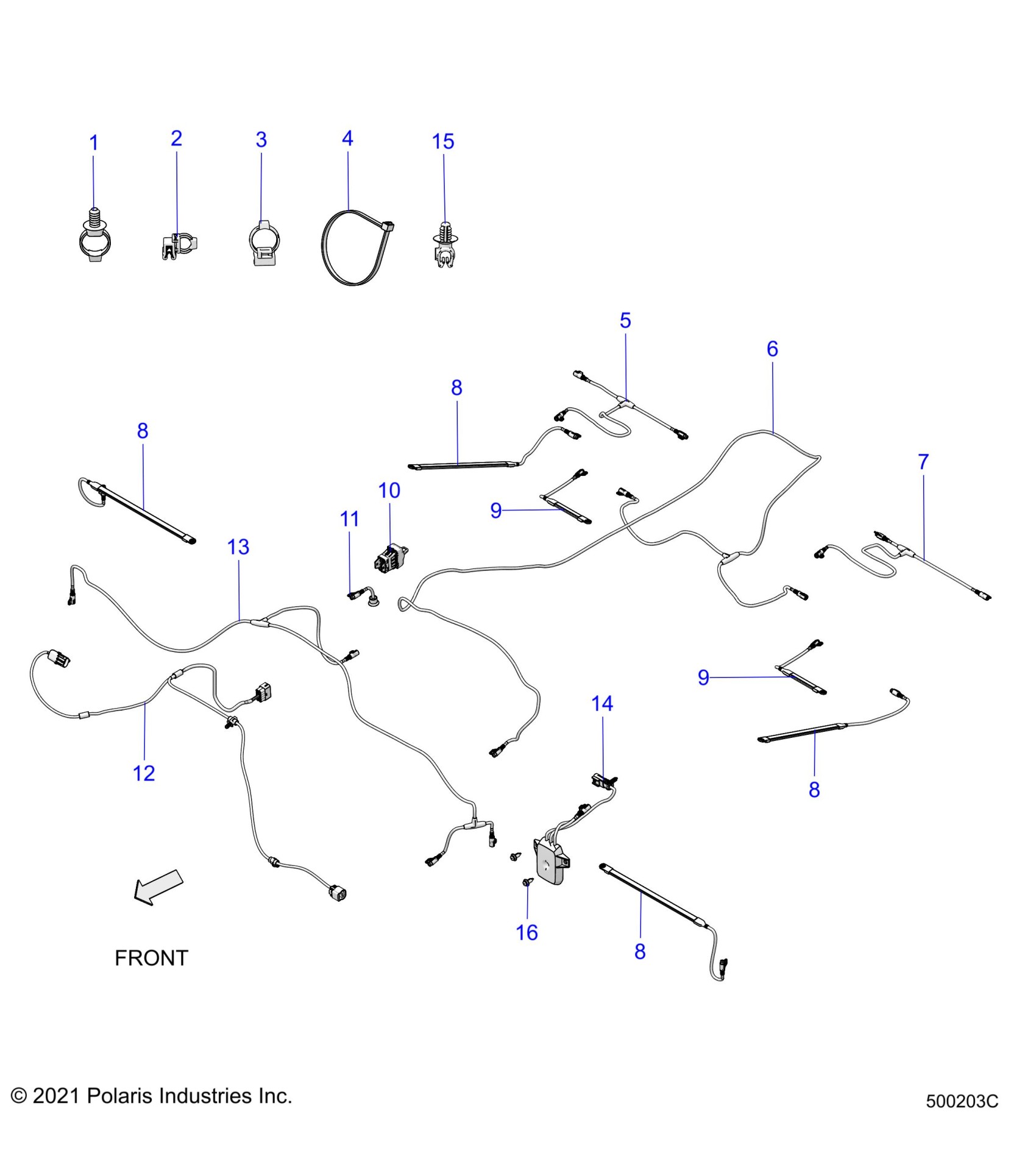 1
2
3
4
15
5
6
8
8
7
10
9
11
13
9
14
12
8
16
8
FRONT
© 2021 Polaris Industries Inc.
500203C