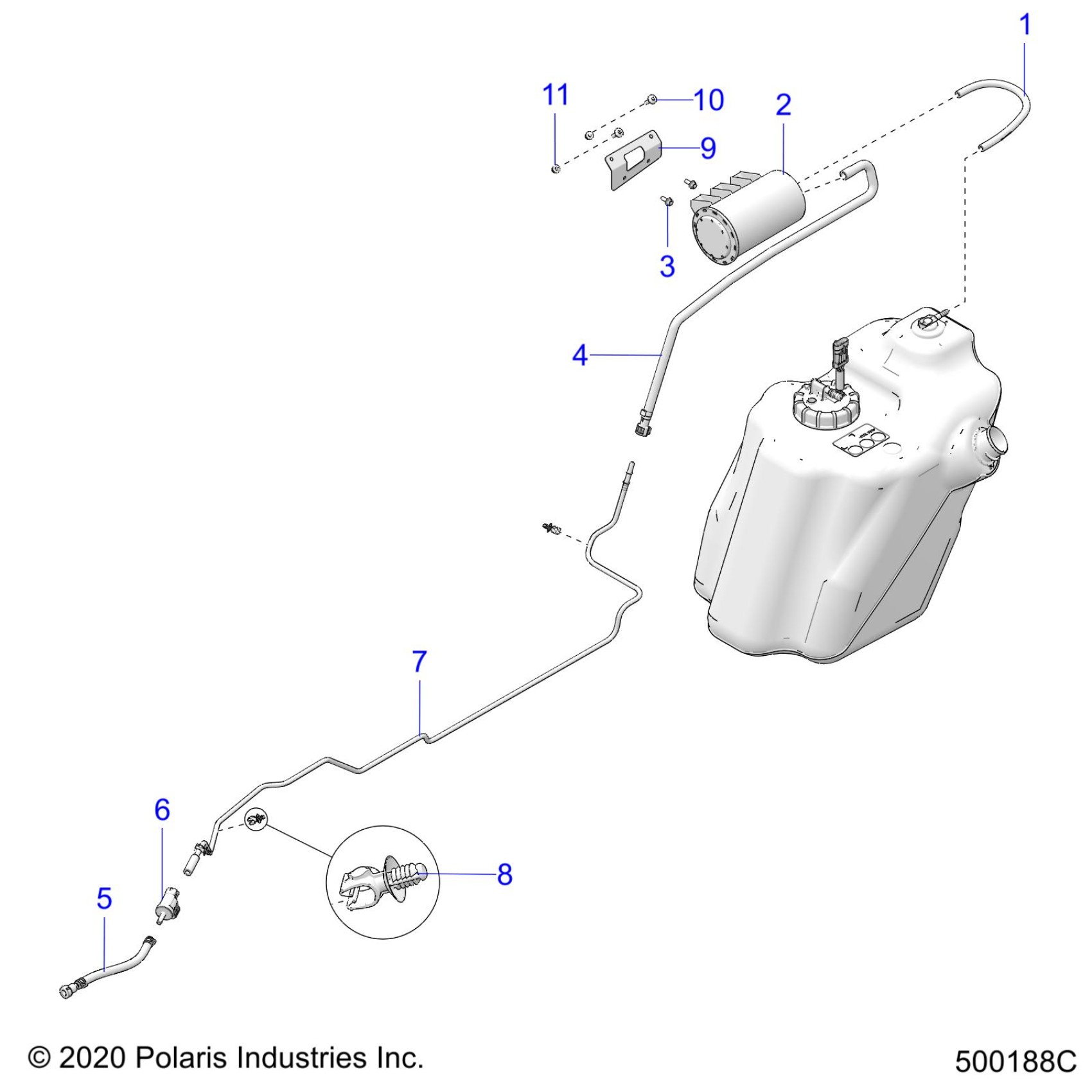 1
11
10
2
9
3
4
7
6
8
5
© 2020 Polaris Industries Inc.
500188C