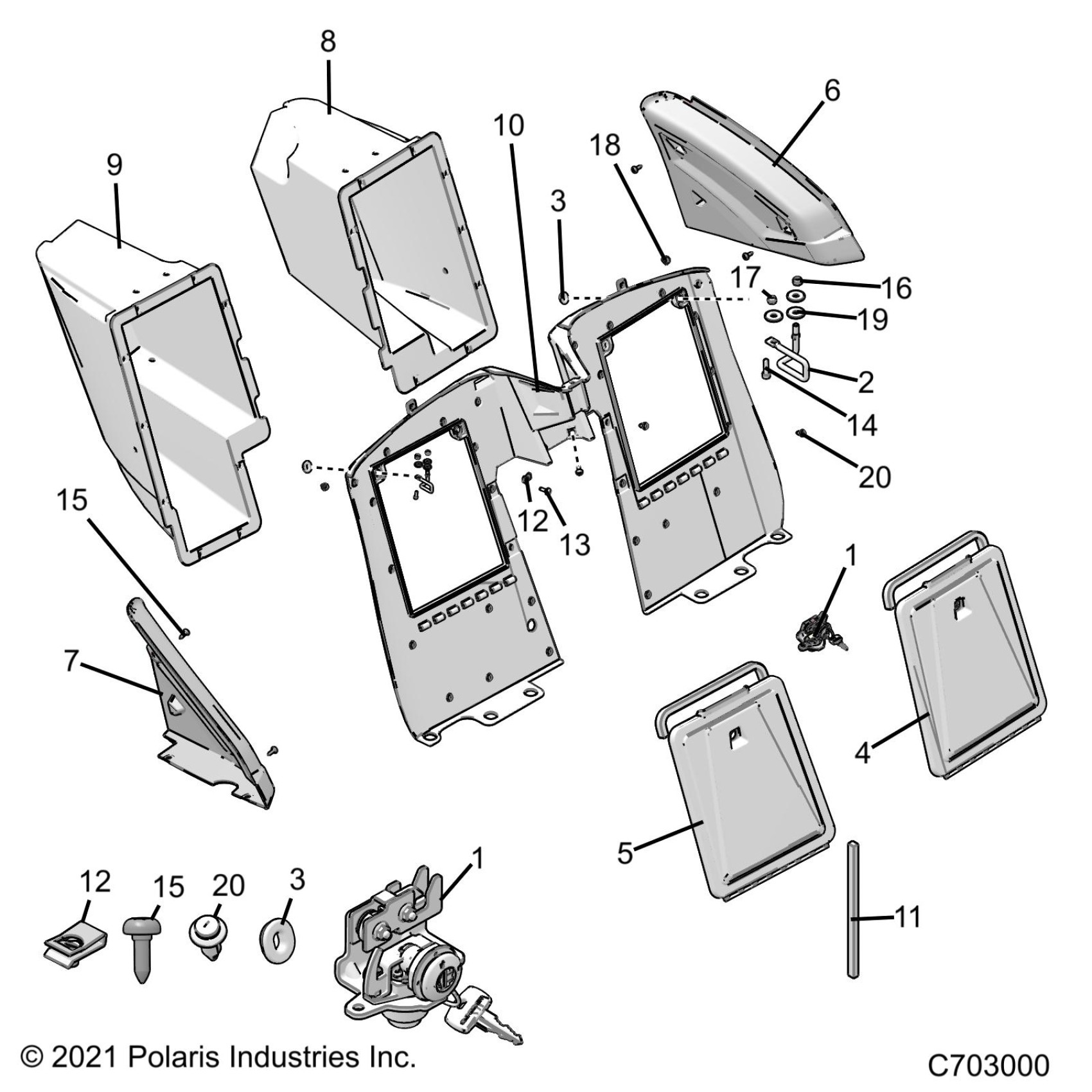 8
6
10
18
9
3
17
16
19
2
14
20
15
12
13
1
7
4
5
12
15
20
3
1
11
© 2021 Polaris Industries Inc.
C703000