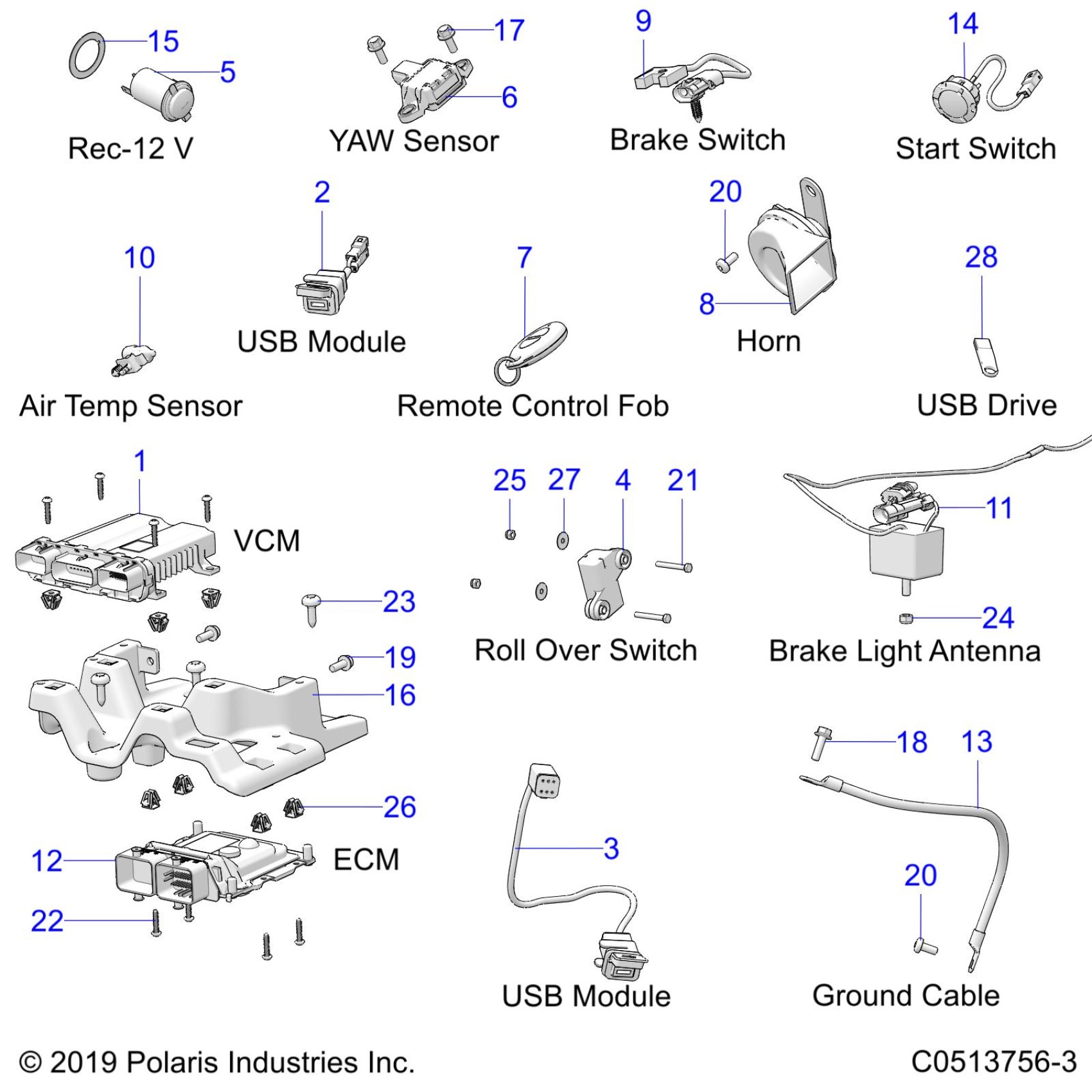 15
5
Rec-12 V

17
6
YAW Sensor

9
Brake Switch

14
Start Switch

10
Air Temp Sensor

2
USB Module

7
Remote Control Fob

20
8
Horn

28
USB Drive

1
VCM
23
19
16
26
12
ECM
22

25 27 4 21
Roll Over Switch

11
24
Brake Light Antenna

3
USB Module

18 13
20
Ground Cable

© 2019 Polaris Industries Inc.
C0513756-3