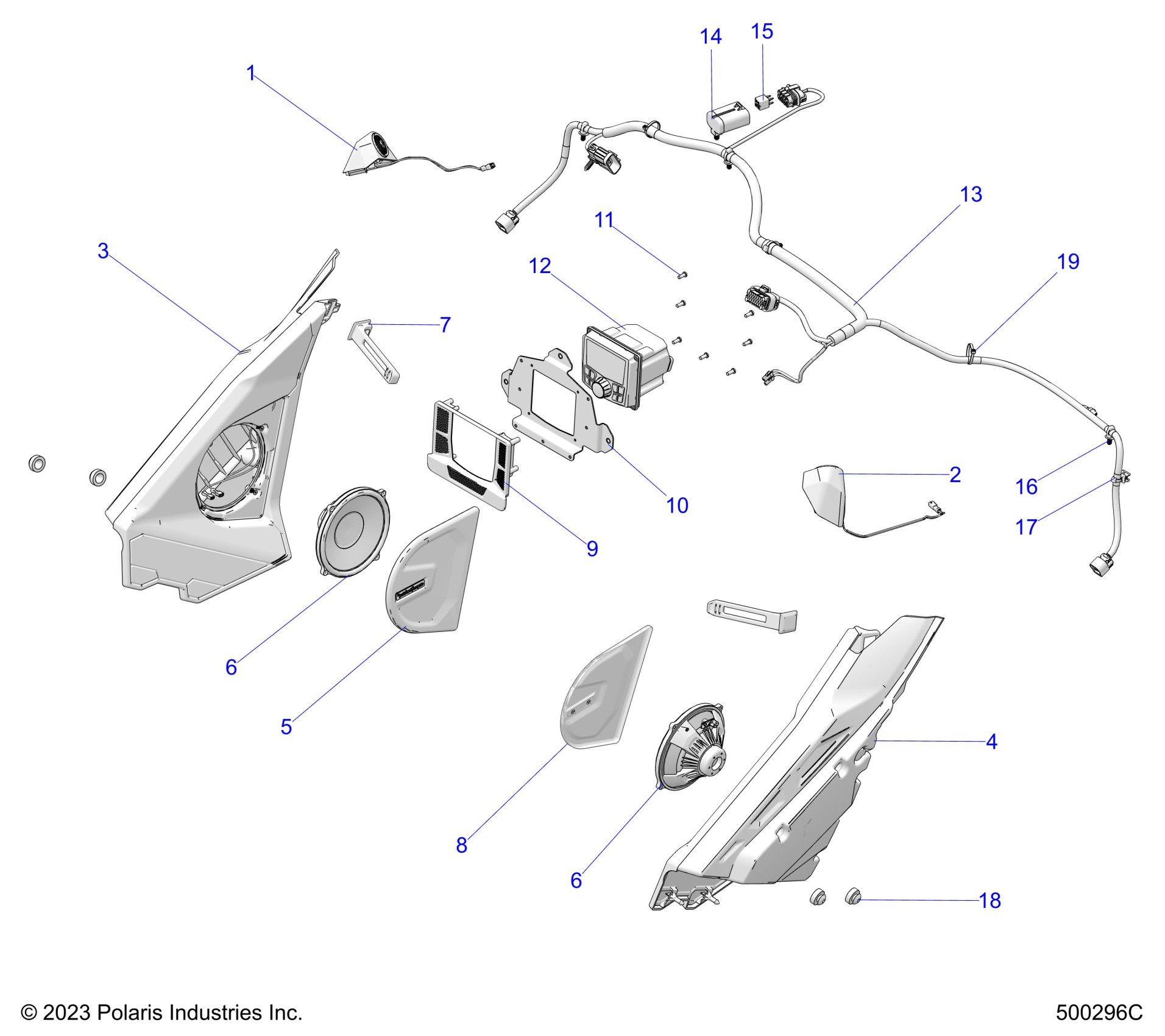 14 15
1
13
11
3
12
19
7
2
16
10
17
9
6
5
4
8
6
18

© 2023 Polaris Industries Inc.

500296C