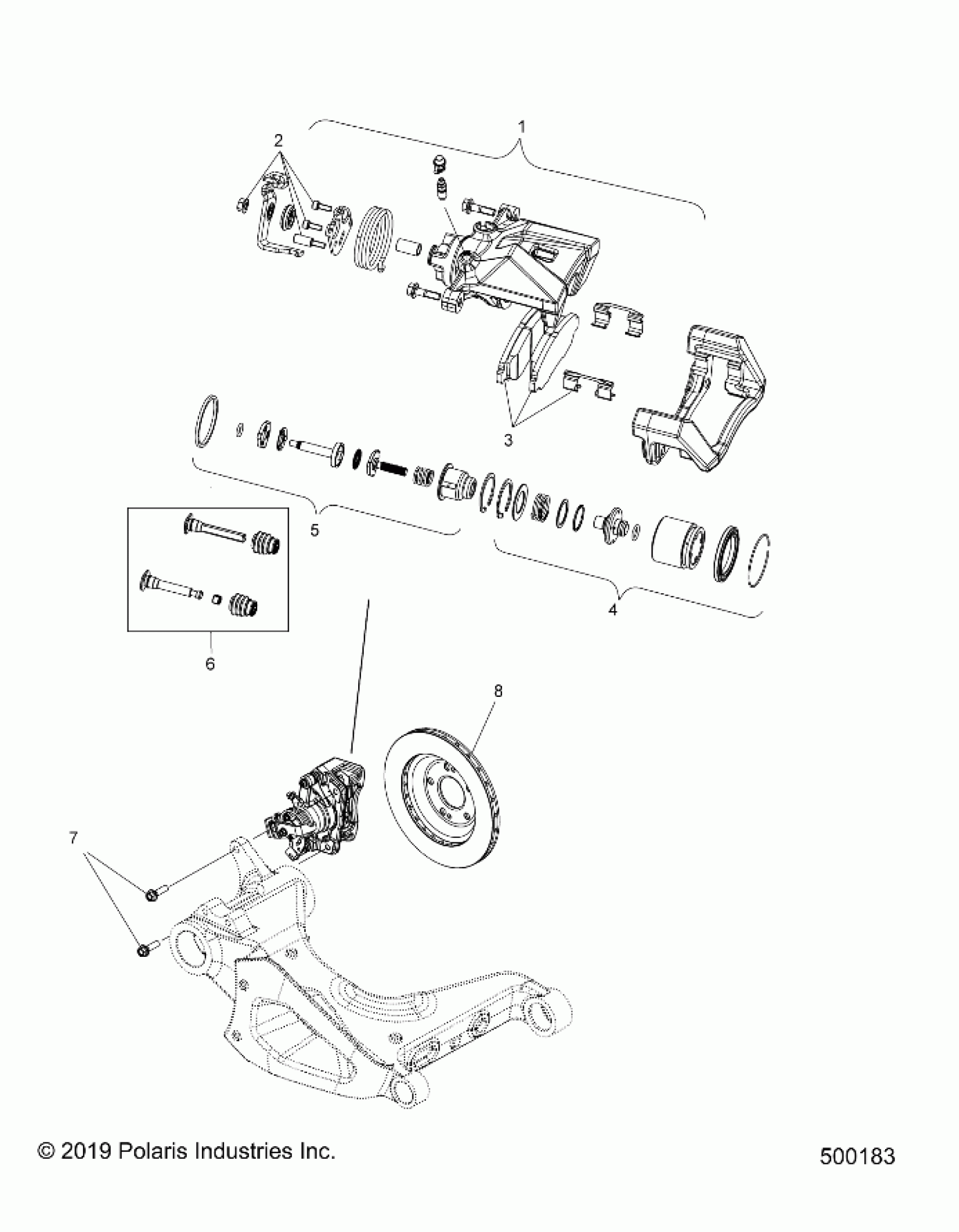 1

2

3

5

4

6

8

7

© 2019 Polaris Industries Inc.

500183