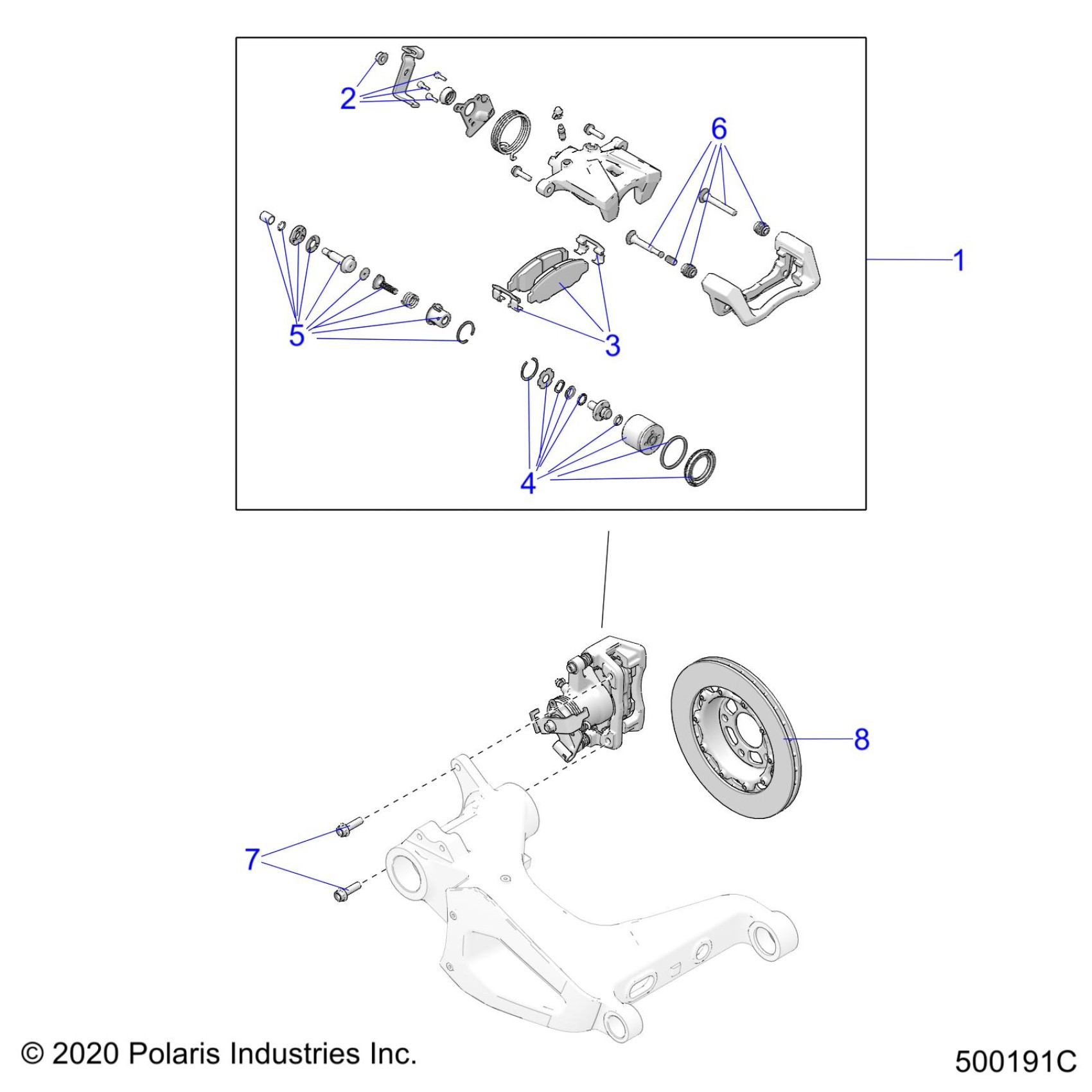 2
6
1
5
3
4
8
7
© 2020 Polaris Industries Inc.
500191C