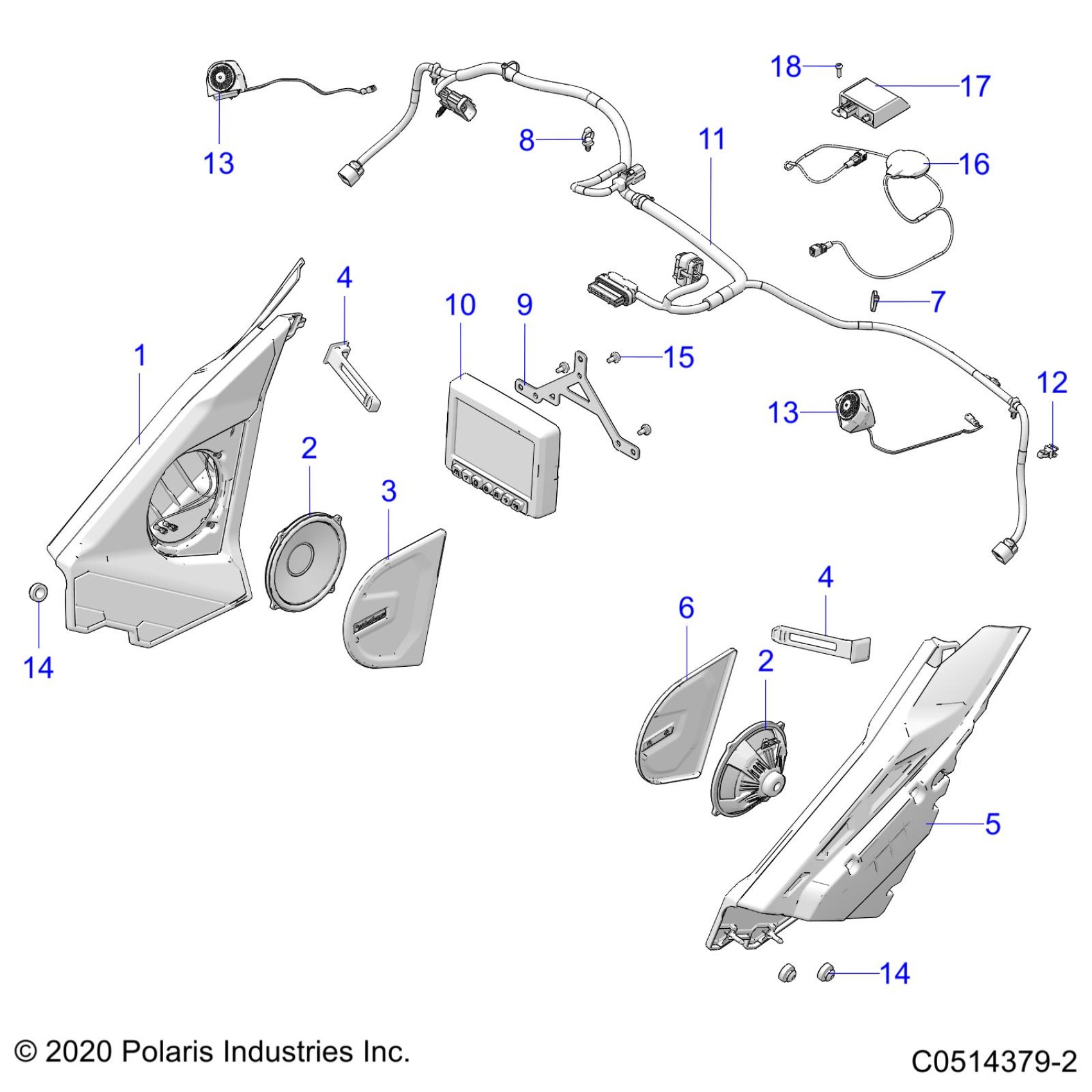 18
17
13
8
11
16
4
10
9
7
1
15
12
13
2
3
14
4
6
2
5
14

© 2020 Polaris Industries Inc.

C0514379-2