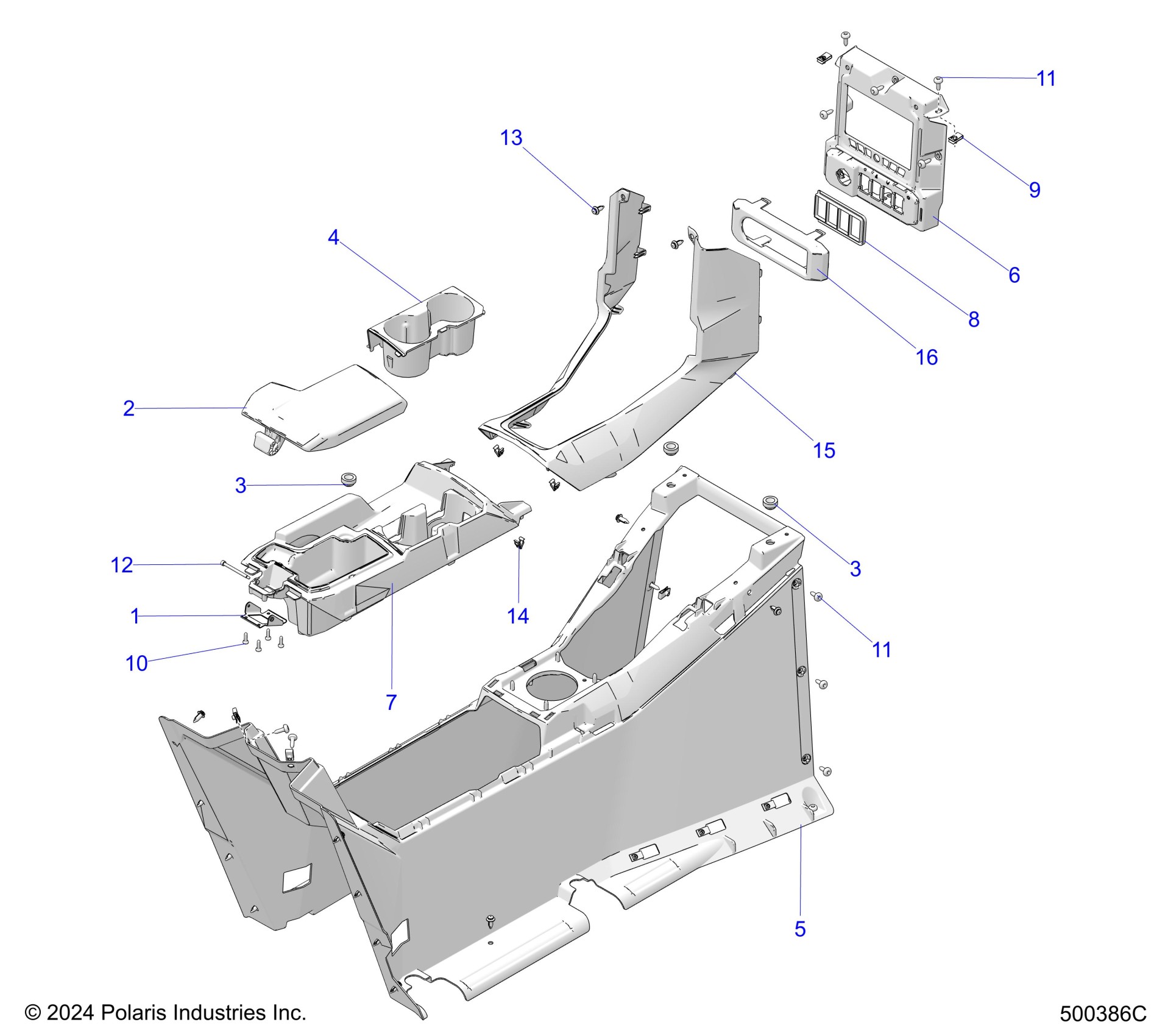 11

13

9

4

6

8

16

2

15

3

3

12

14

1

11

10

7

5

© 2024 Polaris Industries Inc.

500386C