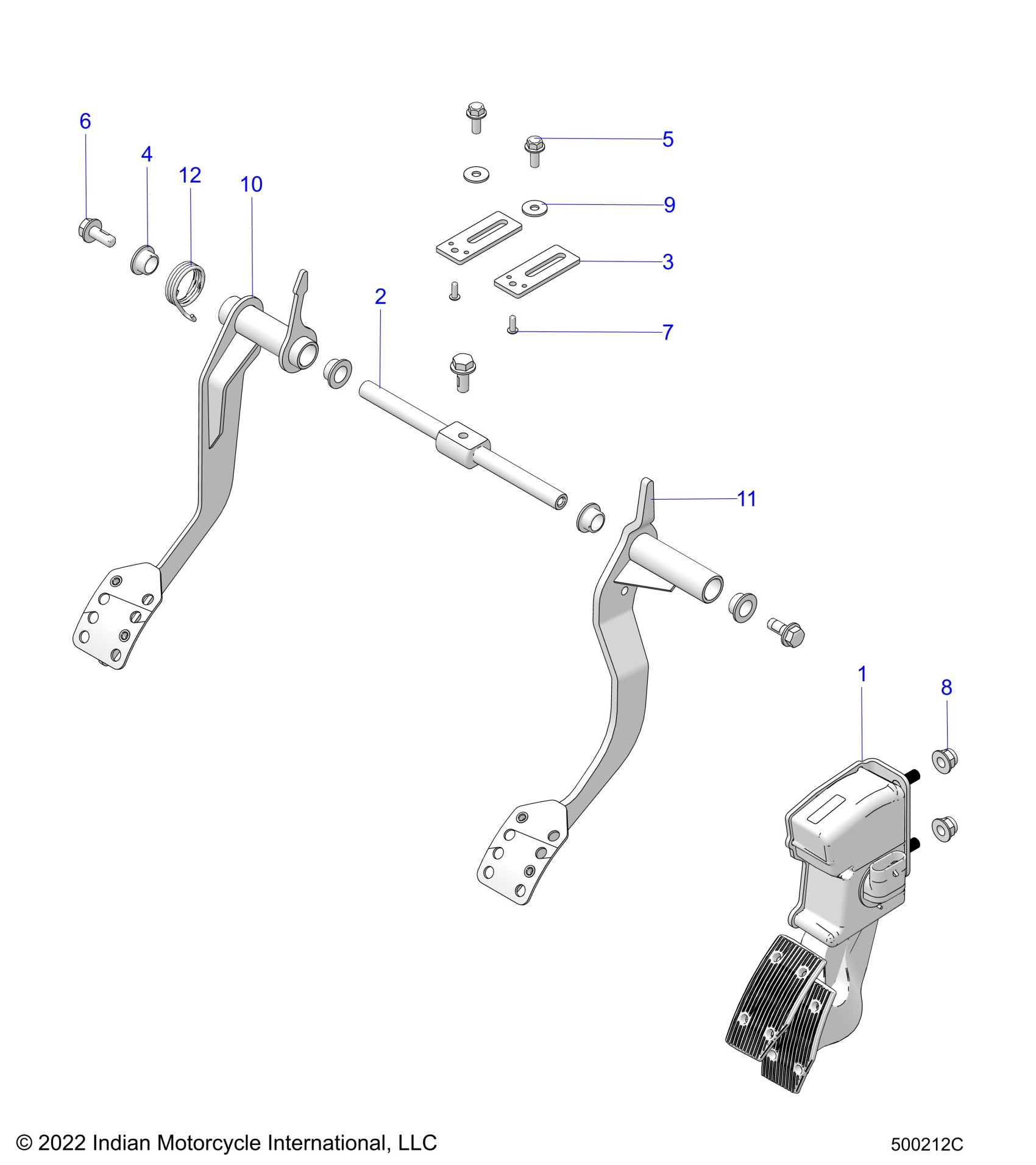 6
4
12
10
5
9
3
2
7
11
1
8

© 2022 Indian Motorcycle International, LLC

500212C