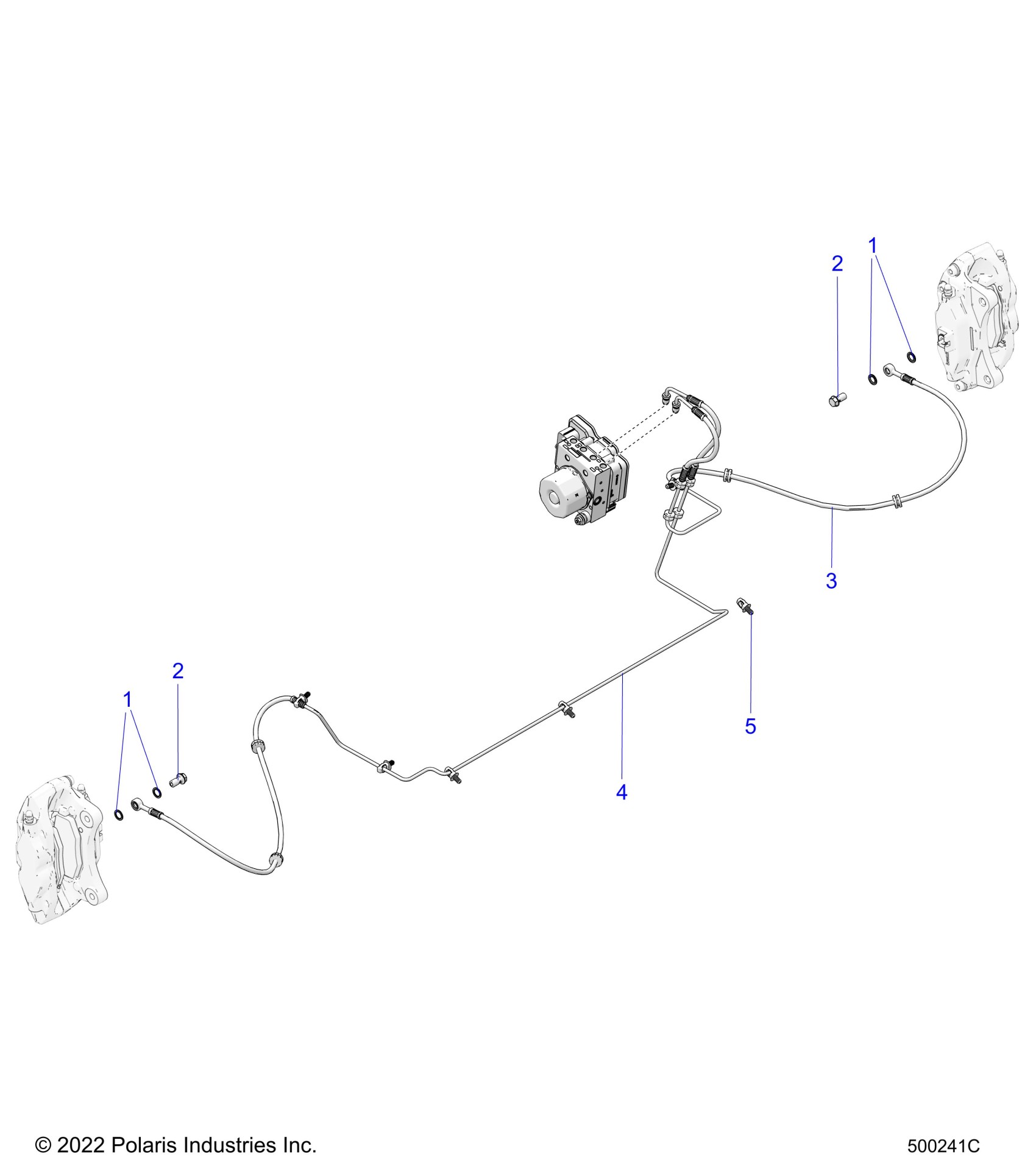 1
2
3
5
2
1
4

© 2022 Polaris Industries Inc.
500241C