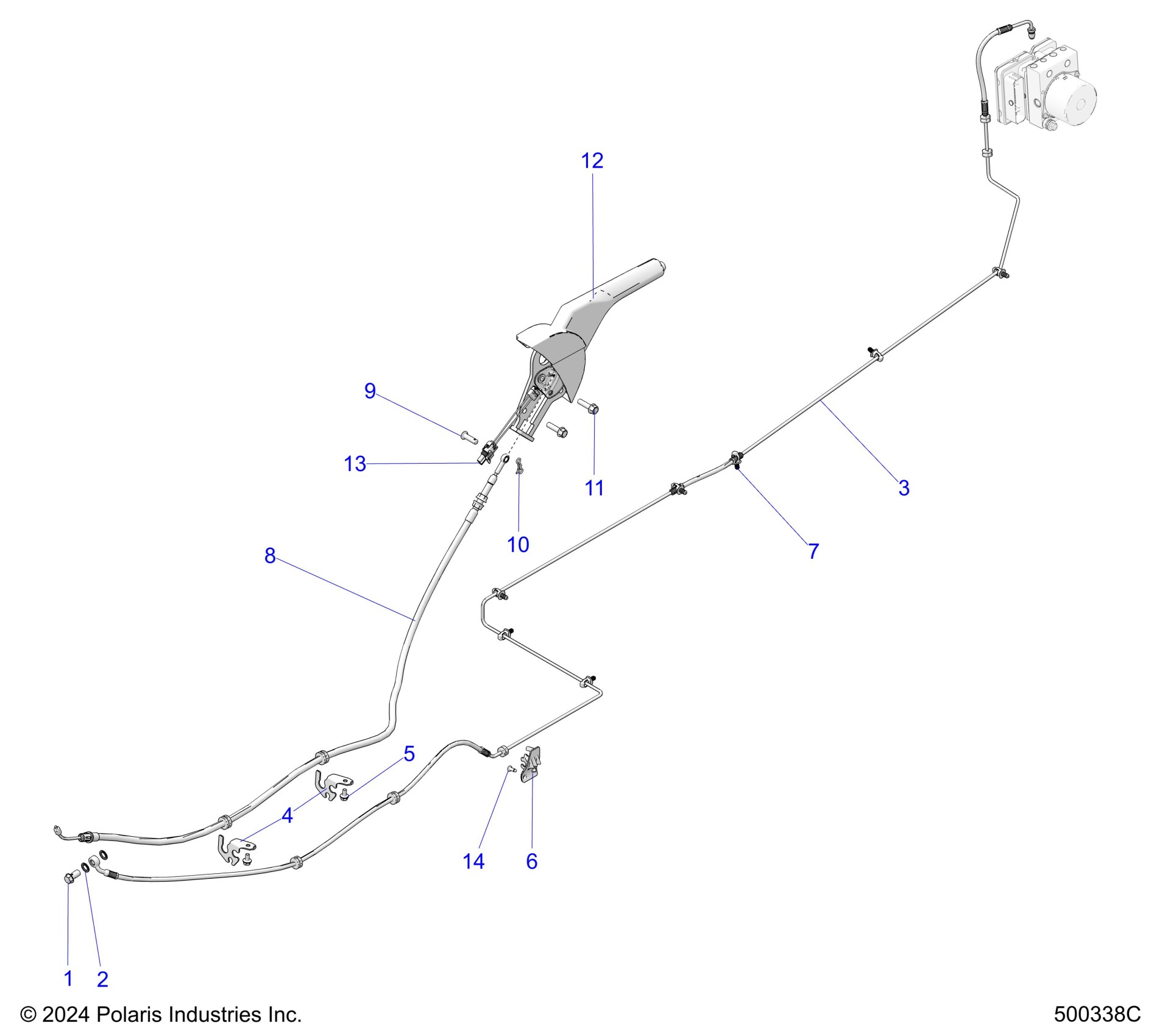 12

9

13

11

3

10

7

8

5

4

14

6

1

2

© 2024 Polaris Industries Inc.

500338C