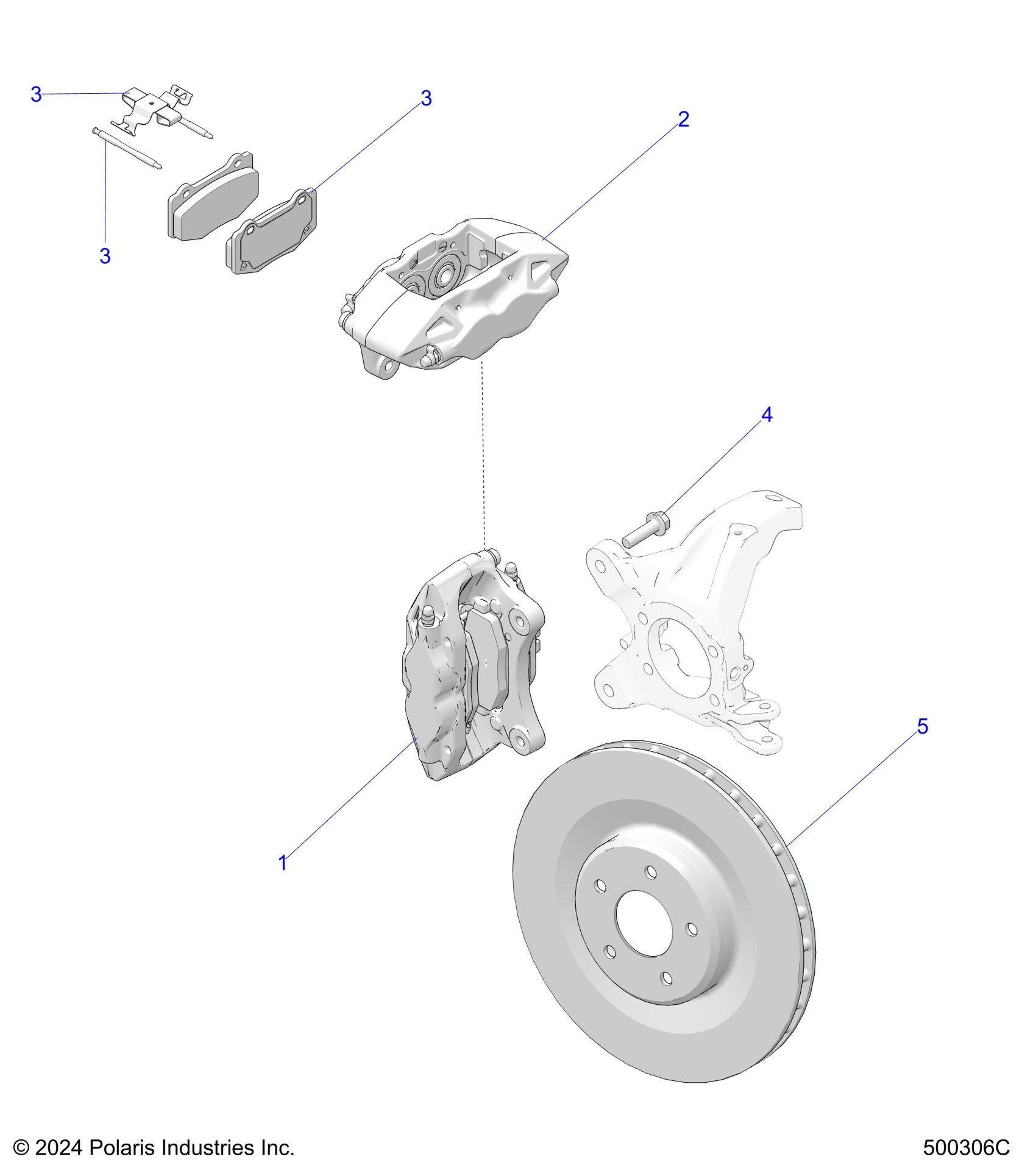 3

3

2

3

4

5

1

© 2024 Polaris Industries Inc.

500306C